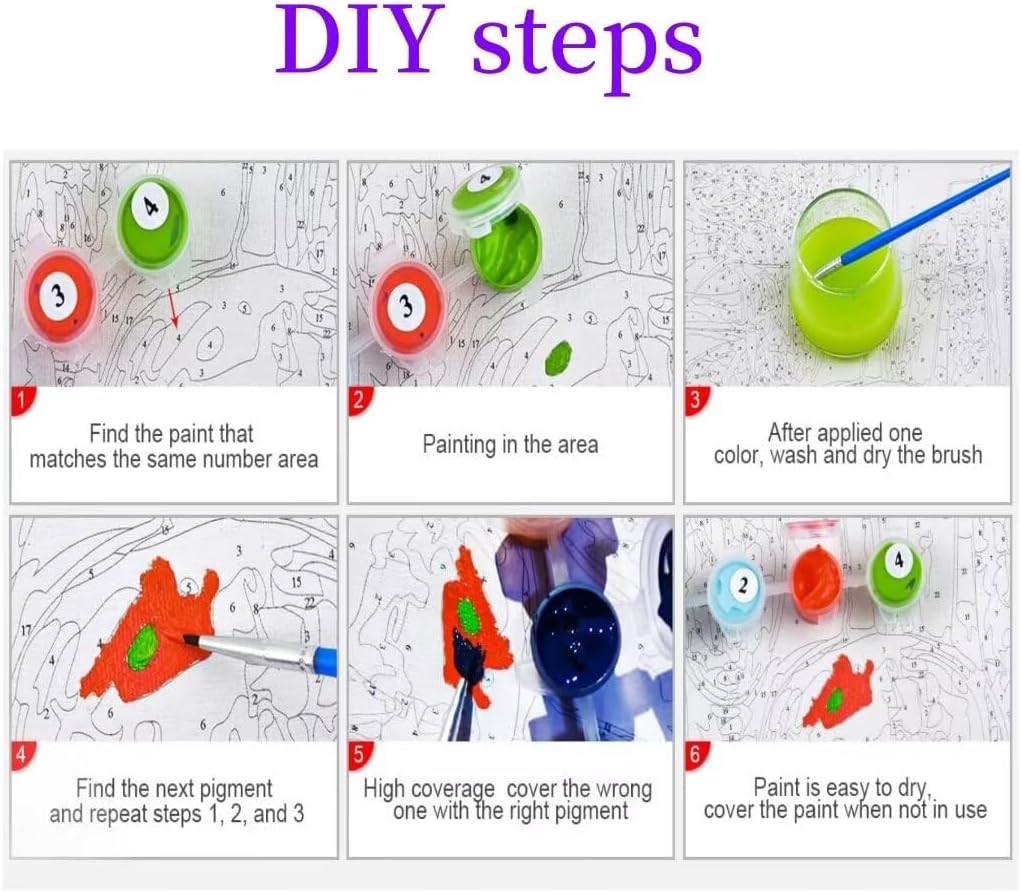 DIY steps

1
Find the paint that matches the same number area

2
Painting in the area

3
After applied one color, wash and dry the brush

4
Find the next pigment and repeat steps 1, 2, and 3

5
High coverage cover the wrong one with the right pigment

6
Paint is easy to dry, cover the paint when not in use