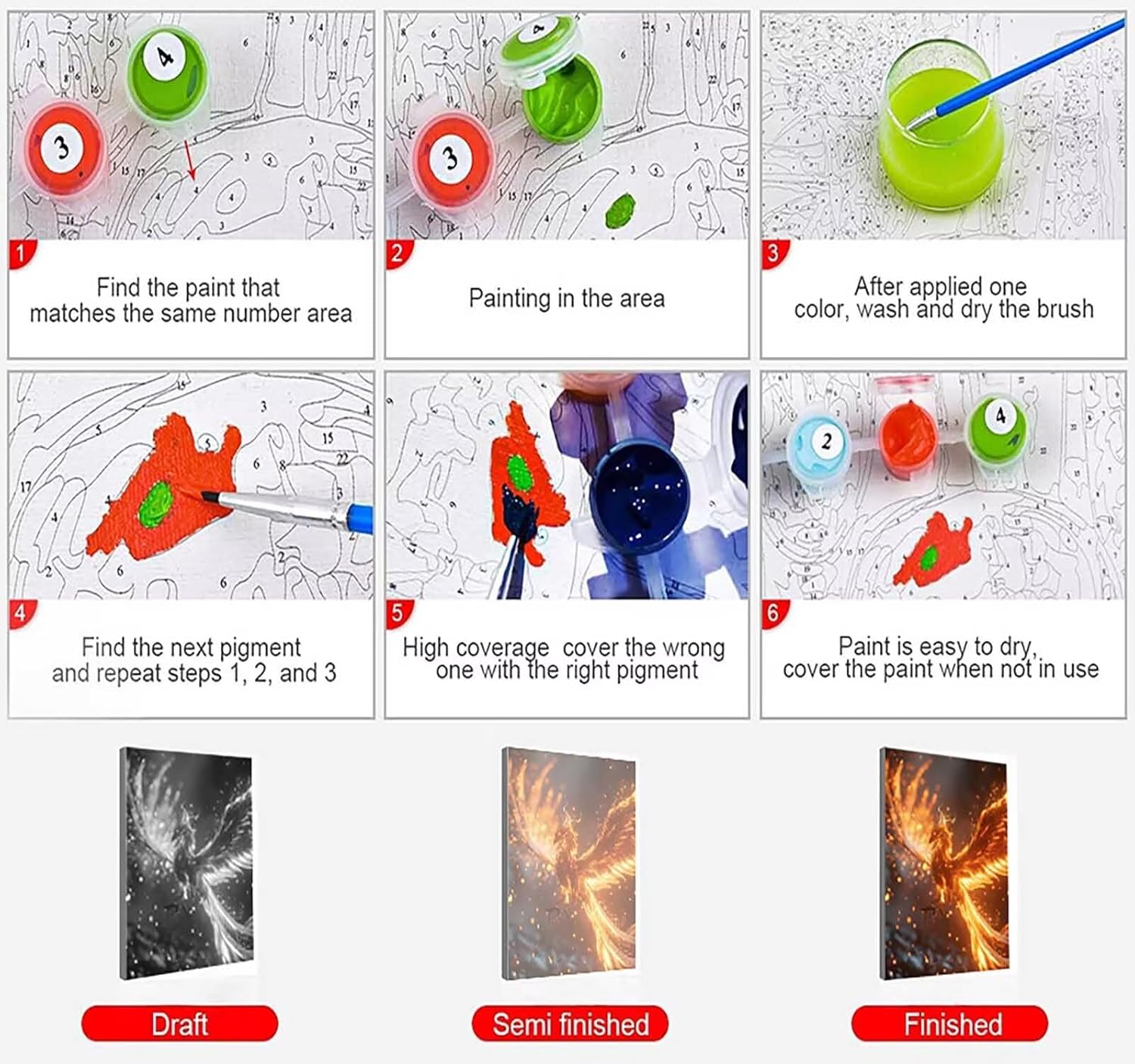 1
Find the paint that matches the same number area

2
Painting in the area

3
After applied one color, wash and dry the brush

4
Find the next pigment and repeat steps 1, 2, and 3

5
High coverage cover the wrong one with the right pigment

6
Paint is easy to dry, cover the paint when not in use

Draft

Semi finished

Finished