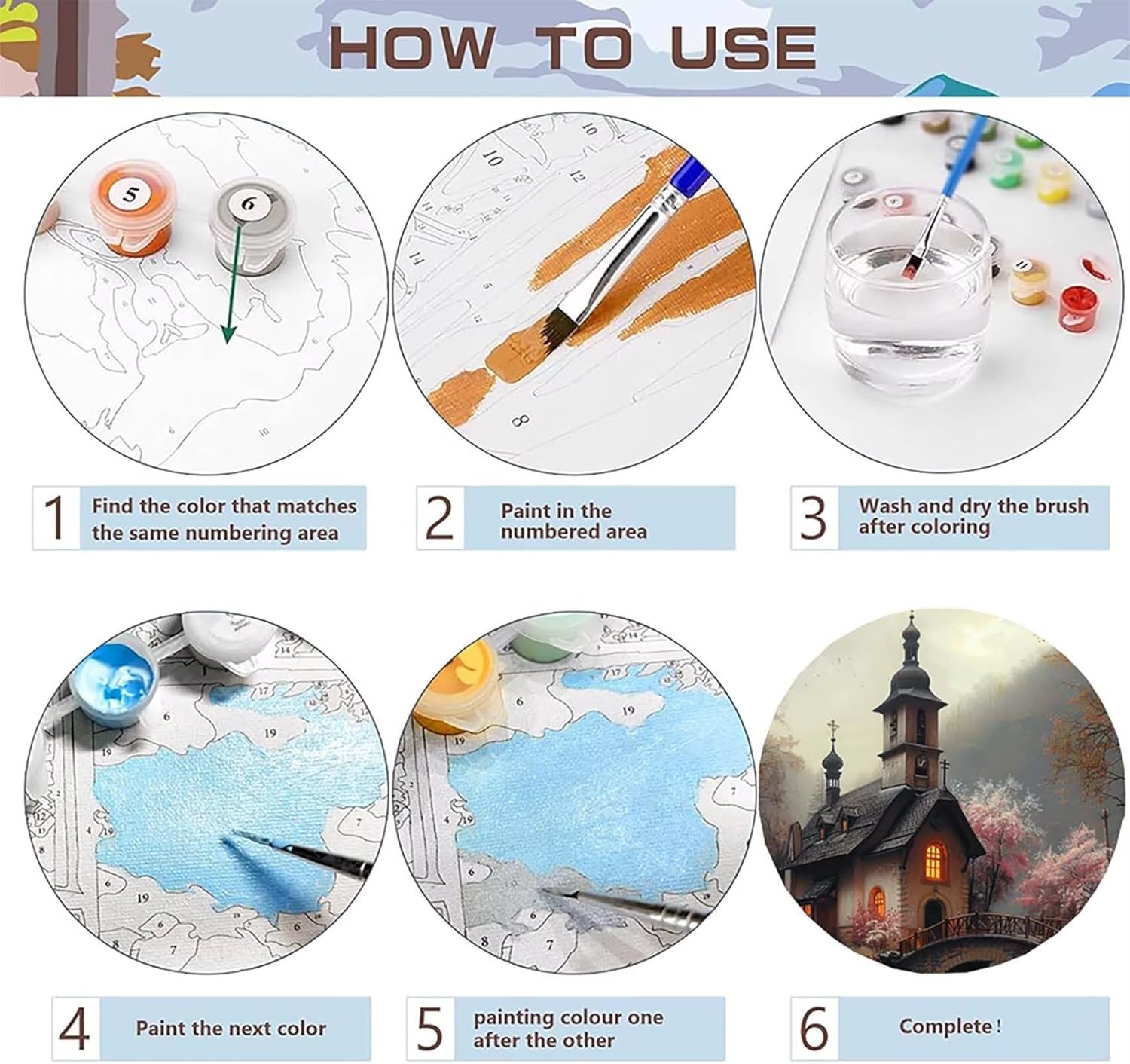 HOW TO USE

5 6

1 Find the color that matches the same numbering area

2 Paint in the numbered area

3 Wash and dry the brush after coloring

4 Paint the next color

5 painting colour one after the other

6 Complete !