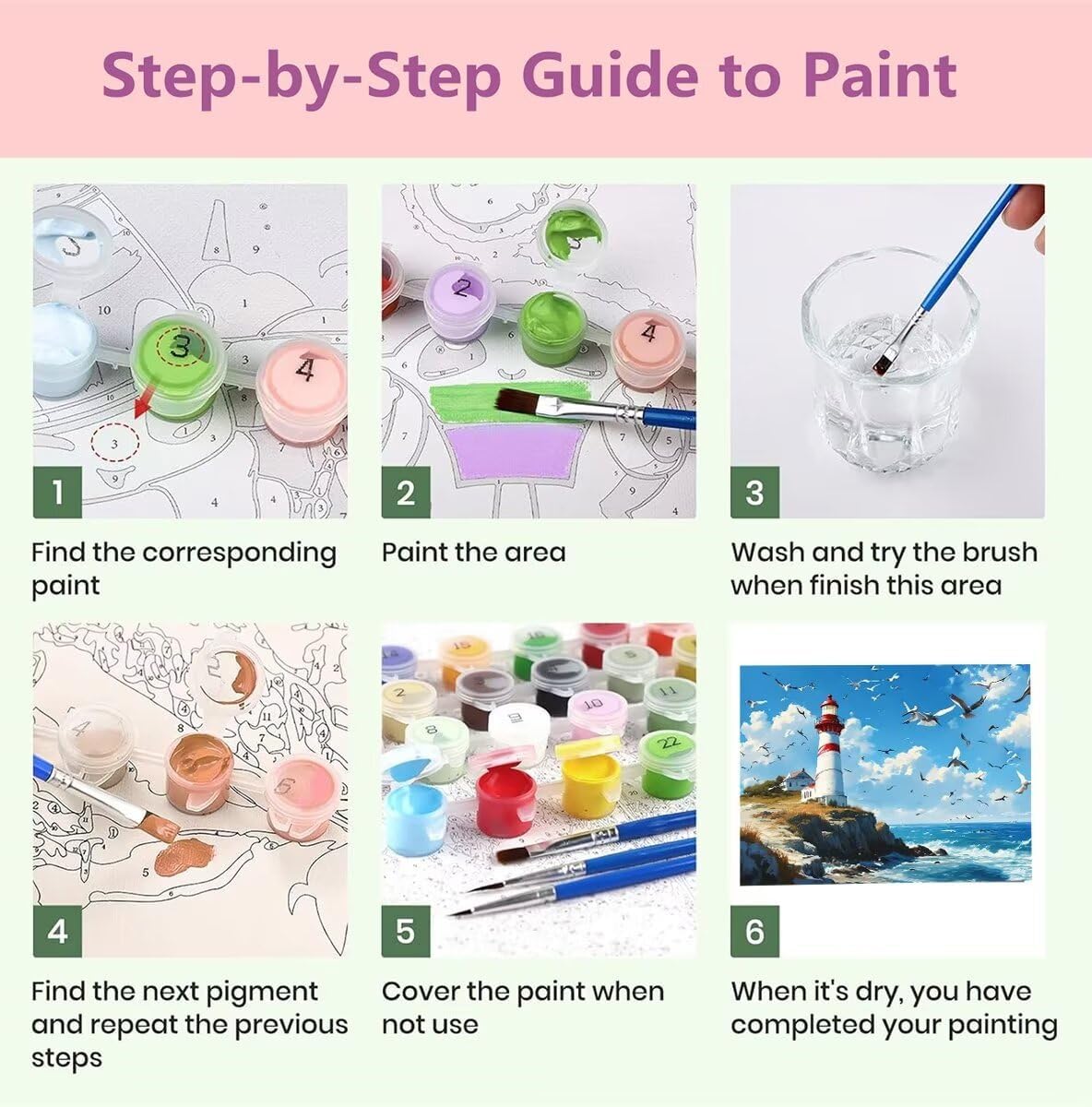 Step-by-Step Guide to Paint

1

Find the corresponding paint

2

Paint the area

3

Wash and try the brush when finish this area

4

Find the next pigment and repeat the previous steps

5

Cover the paint when not use

6

When it's dry, you have completed your painting