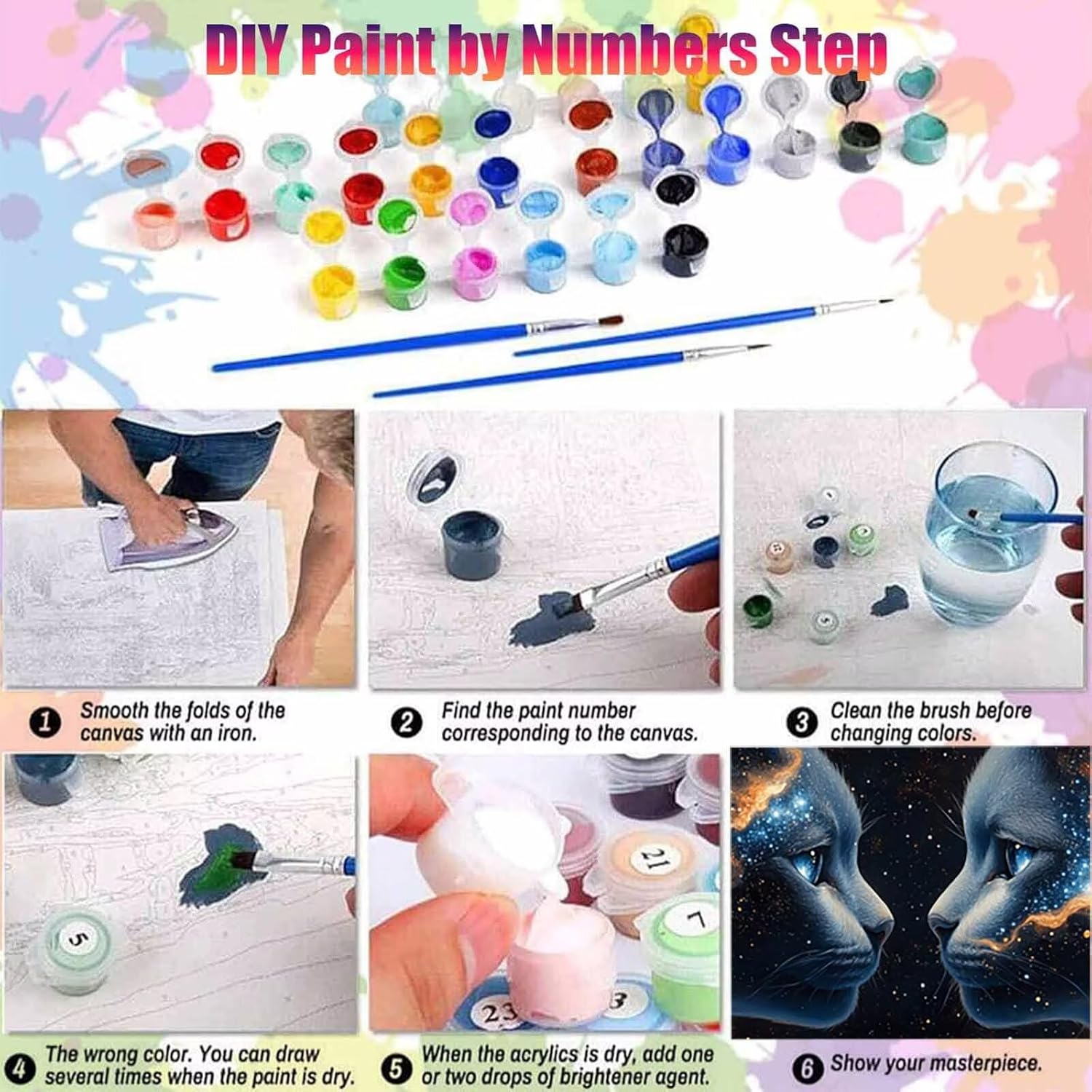 DIY Paint by Numbers Step

1 Smooth the folds of the canvas with an iron.

2 Find the paint number corresponding to the canvas.

3 Clean the brush before changing colors.

5

21

7

23

3

4 The wrong color. You can draw several times when the paint is dry.

5 When the acrylics is dry, add one or two drops of brightener agent.

6 Show your masterpiece.