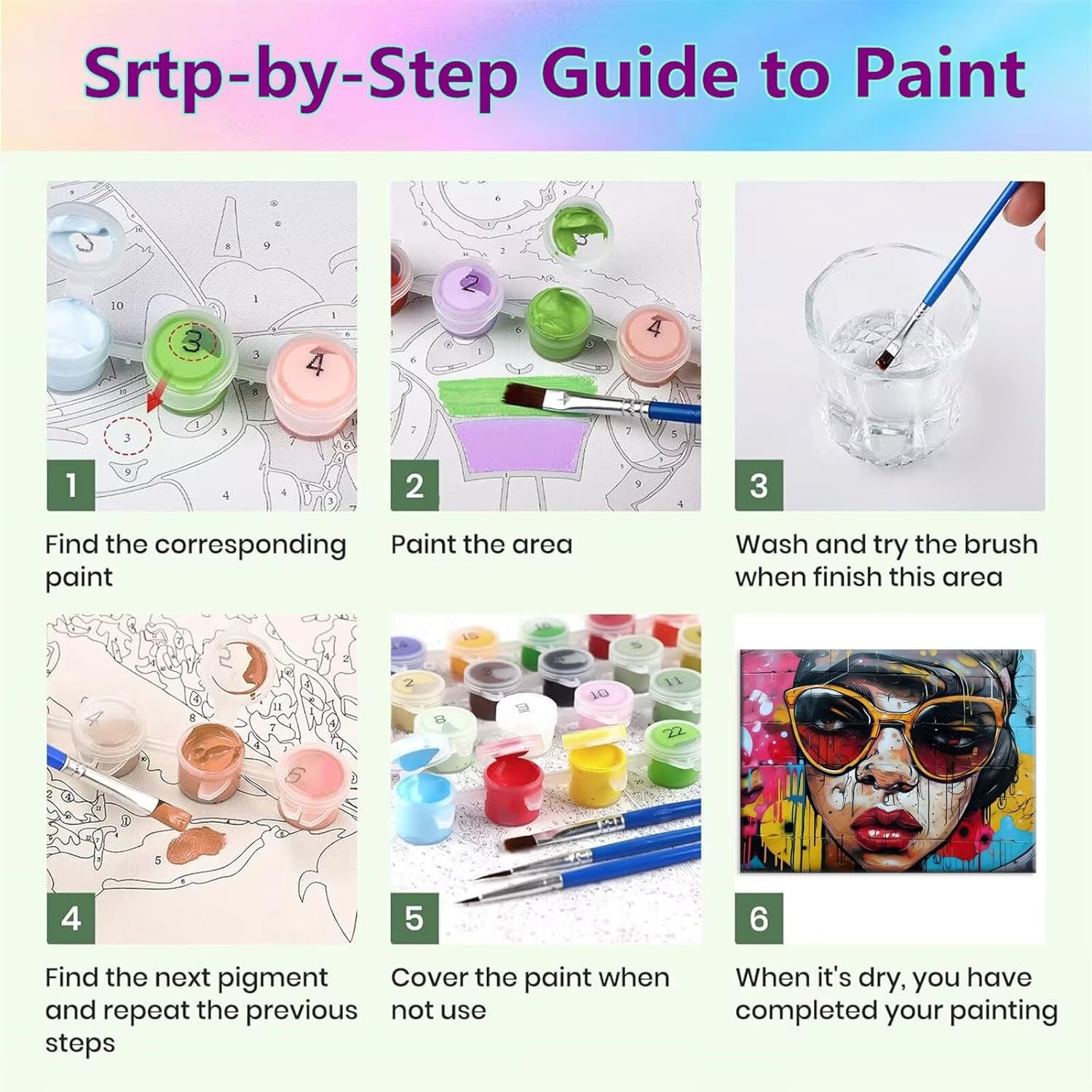 Srtp-by-Step Guide to Paint

1

Find the corresponding paint

2

Paint the area

3

Wash and try the brush when finish this area

4

Find the next pigment and repeat the previous steps

5

Cover the paint when not use

6

When it's dry, you have completed your painting