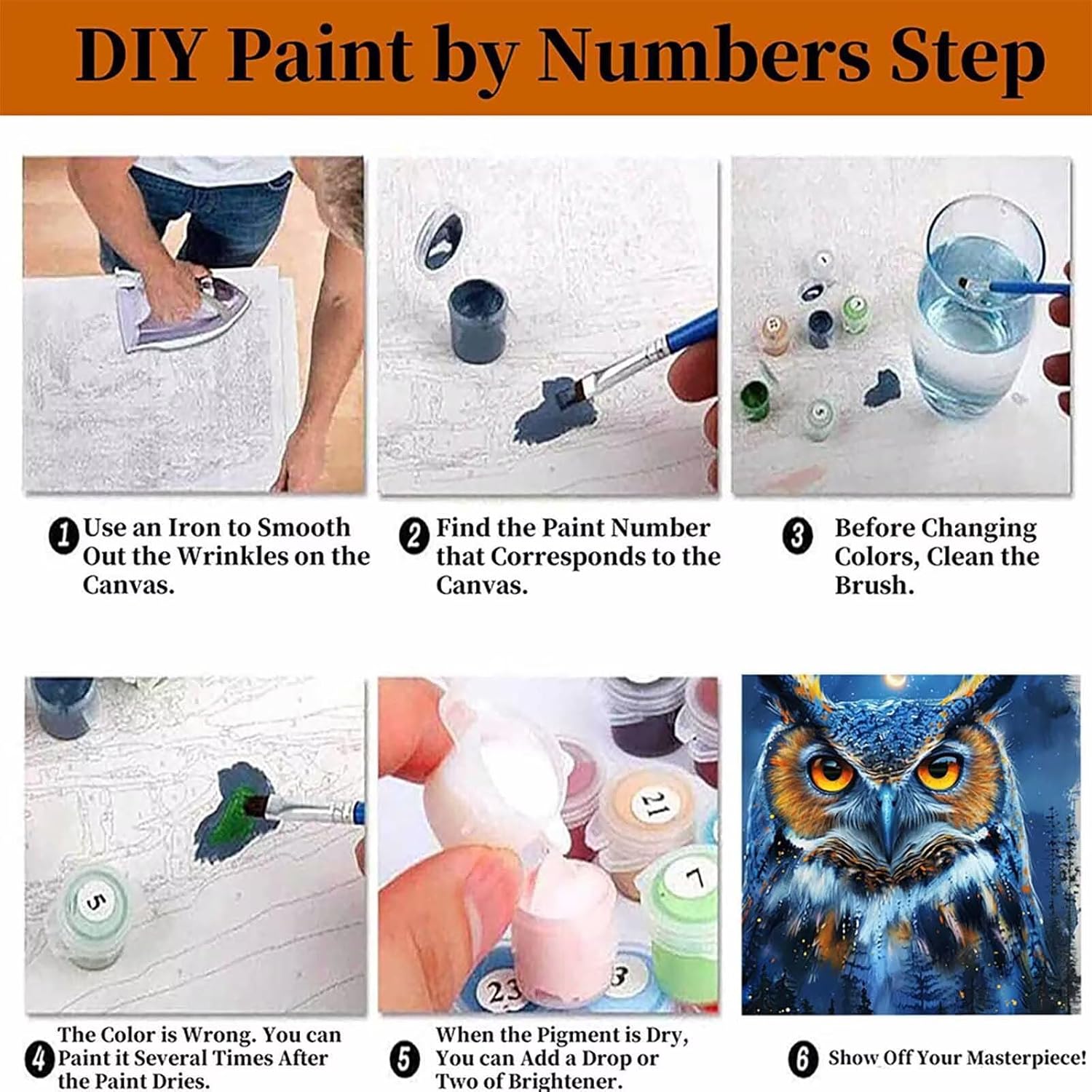 DIY Paint by Numbers Step

1 Use an Iron to Smooth Out the Wrinkles on the Canvas.

2 Find the Paint Number that Corresponds to the Canvas.

3 Before Changing Colors, Clean the Brush.

5

21

7

23

3

4 The Color is Wrong. You can Paint it Several Times After the Paint Dries.

5 When the Pigment is Dry, You can Add a Drop or Two of Brightener.

6 Show Off Your Masterpiece!