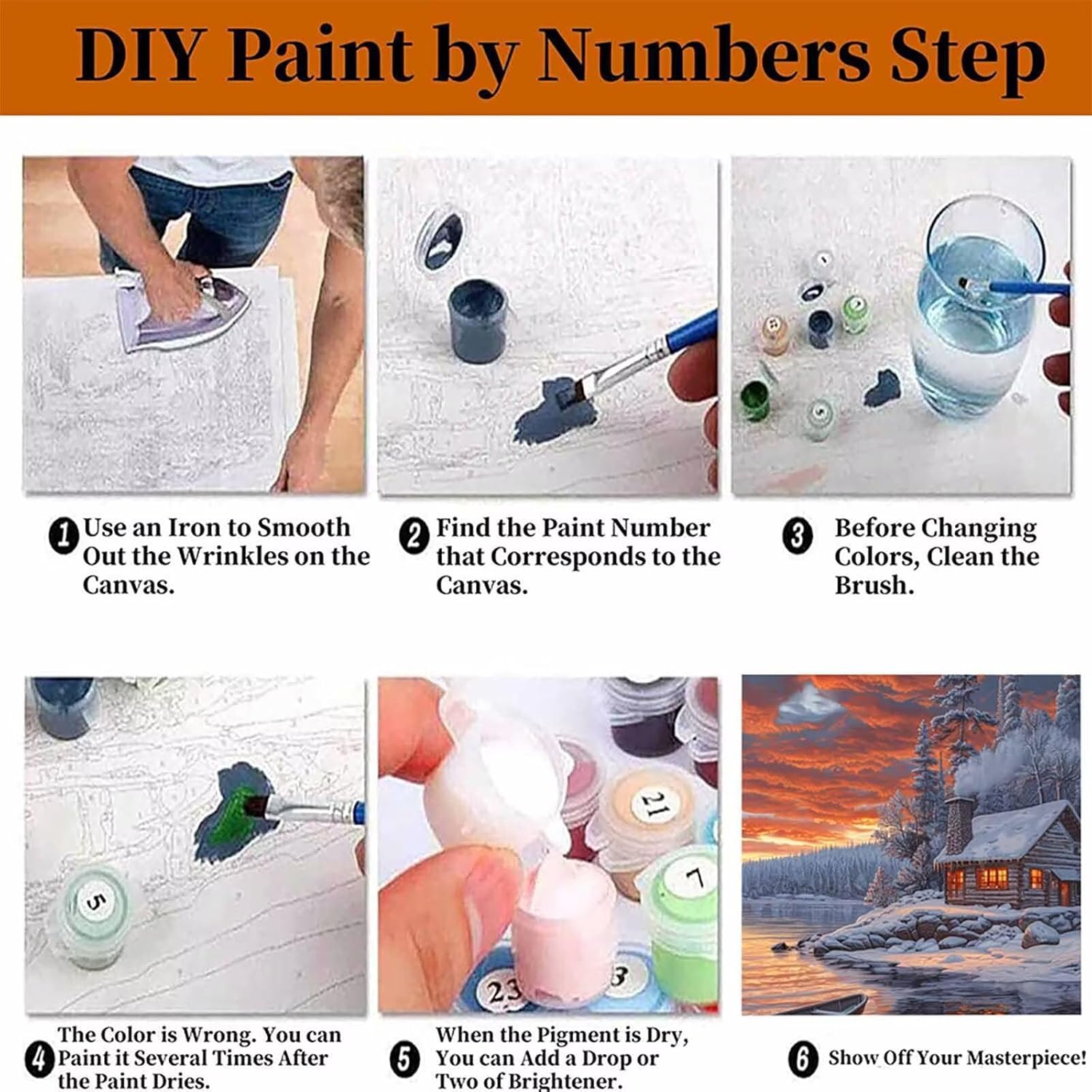 DIY Paint by Numbers Step

1 Use an Iron to Smooth Out the Wrinkles on the Canvas.

2 Find the Paint Number that Corresponds to the Canvas.

3 Before Changing Colors, Clean the Brush.

5

21

7

23

3

4 The Color is Wrong. You can Paint it Several Times After the Paint Dries.

5 When the Pigment is Dry, You can Add a Drop or Two of Brightener.

6 Show Off Your Masterpiece!