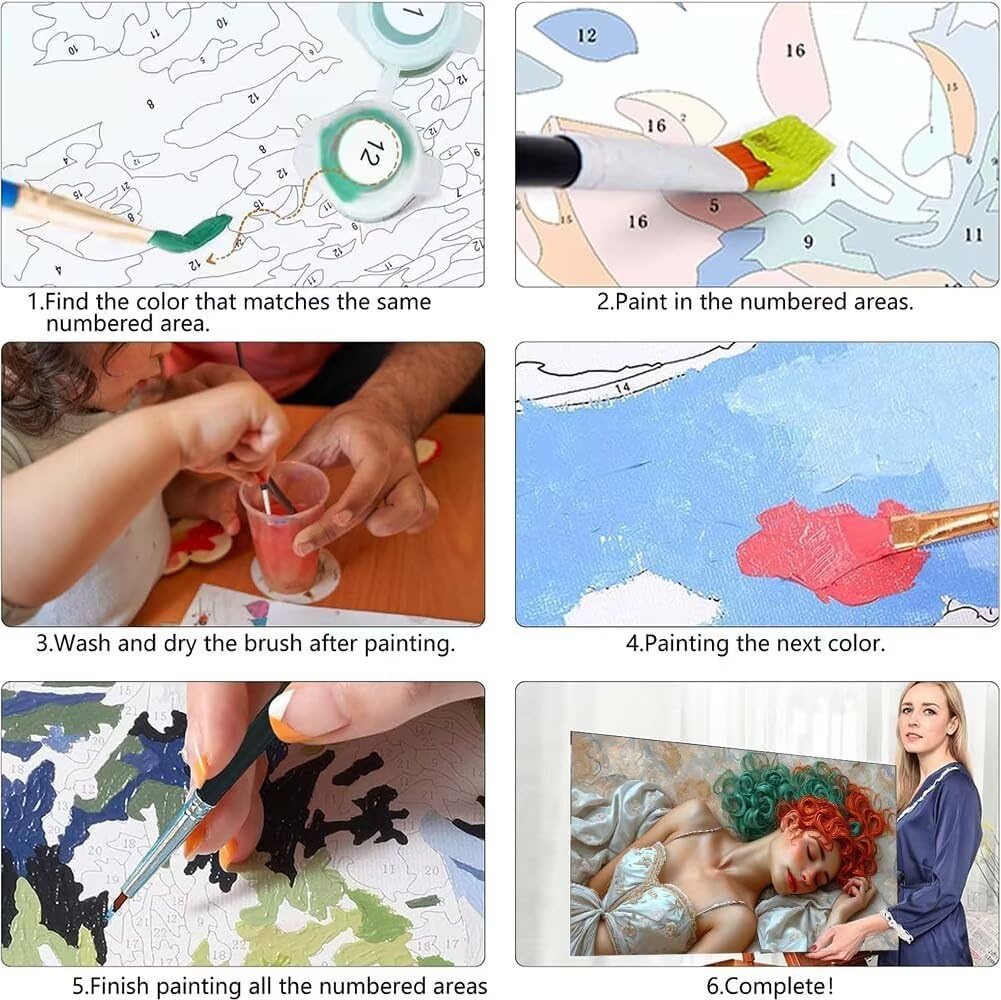 1.Find the color that matches the same numbered area.

2.Paint in the numbered areas.

3.Wash and dry the brush after painting.

4.Painting the next color.

5.Finish painting all the numbered areas

6.Complete!