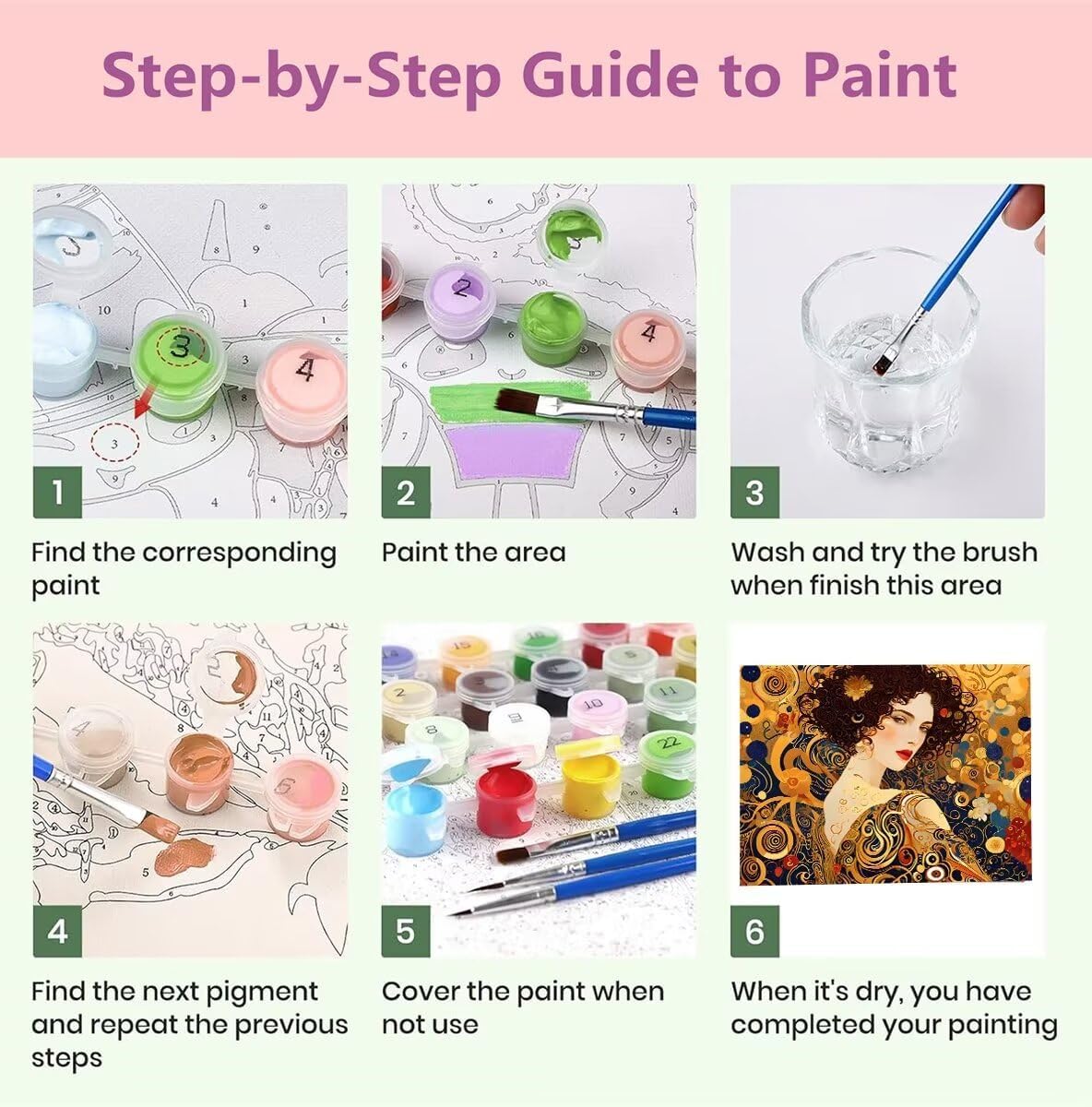 Step-by-Step Guide to Paint

1

Find the corresponding paint

2

Paint the area

3

Wash and try the brush when finish this area

4

Find the next pigment and repeat the previous steps

5

Cover the paint when not use

6

When it's dry, you have completed your painting