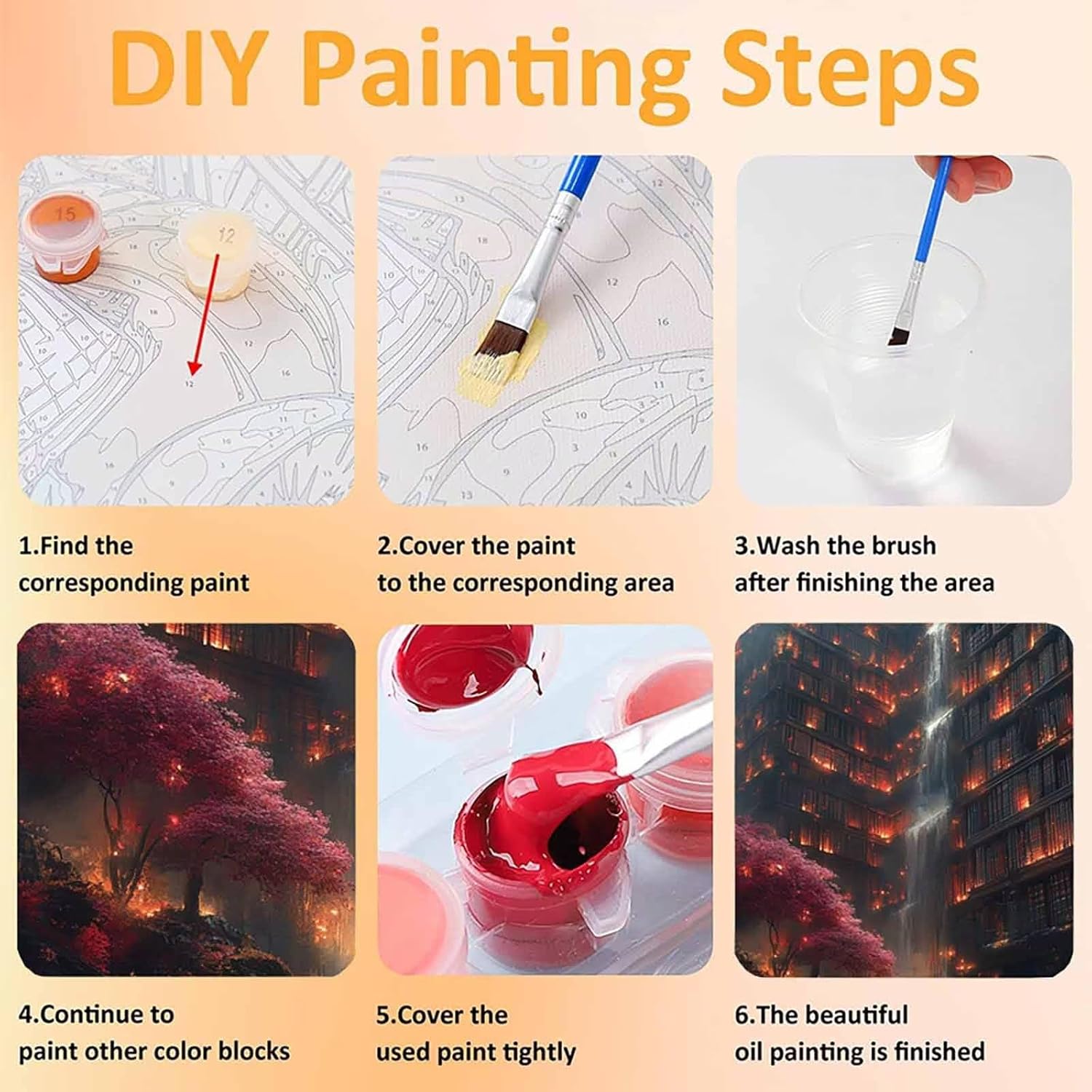 DIY Painting Steps

15

12

12

1.Find the corresponding paint

2.Cover the paint to the corresponding area

3.Wash the brush after finishing the area

4.Continue to paint other color blocks

5.Cover the used paint tightly

6.The beautiful oil painting is finished