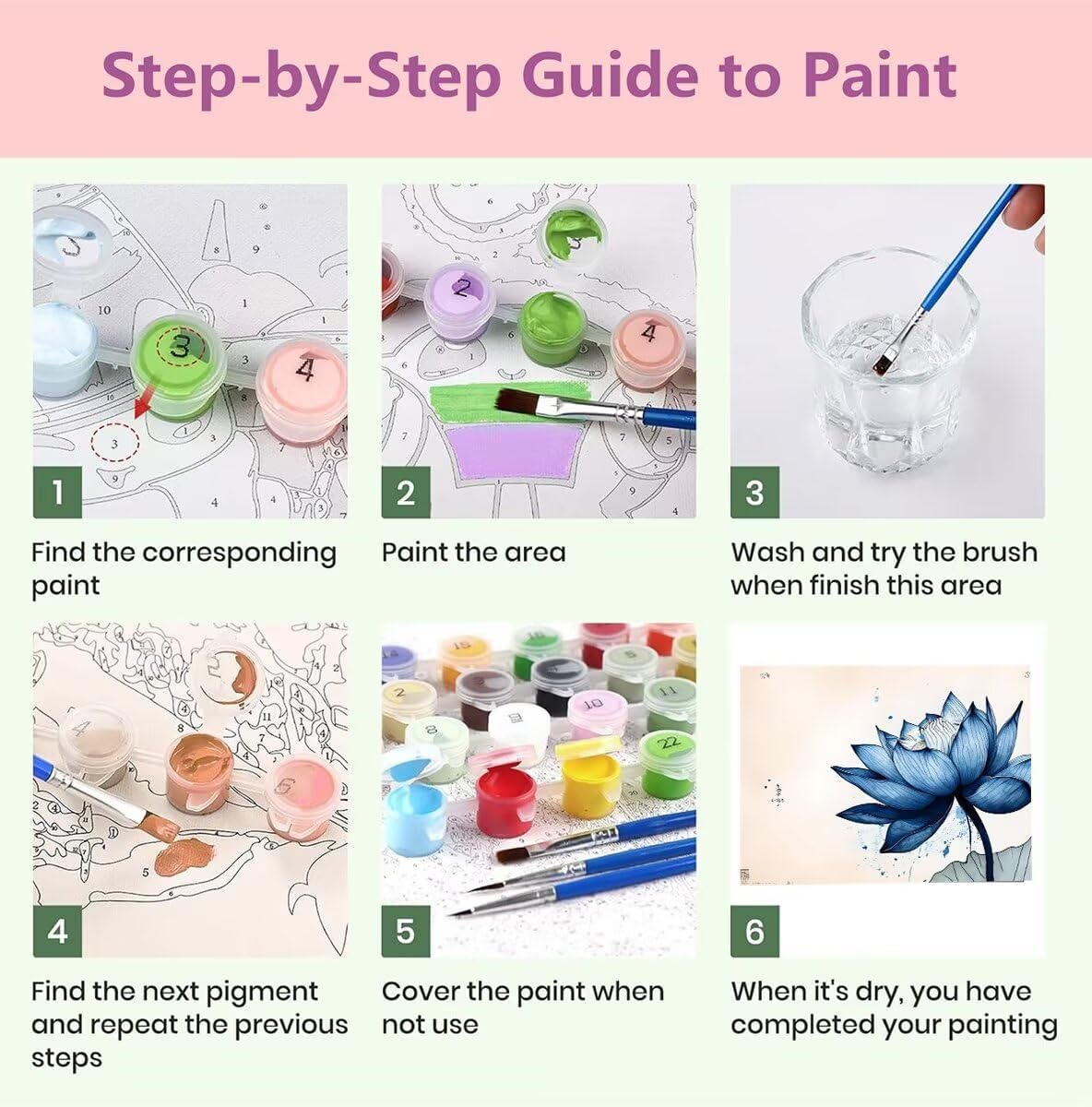 Step-by-Step Guide to Paint

1

Find the corresponding paint

2

Paint the area

3

Wash and try the brush when finish this area

4

Find the next pigment and repeat the previous steps

5

Cover the paint when not use

6

When it's dry, you have completed your painting