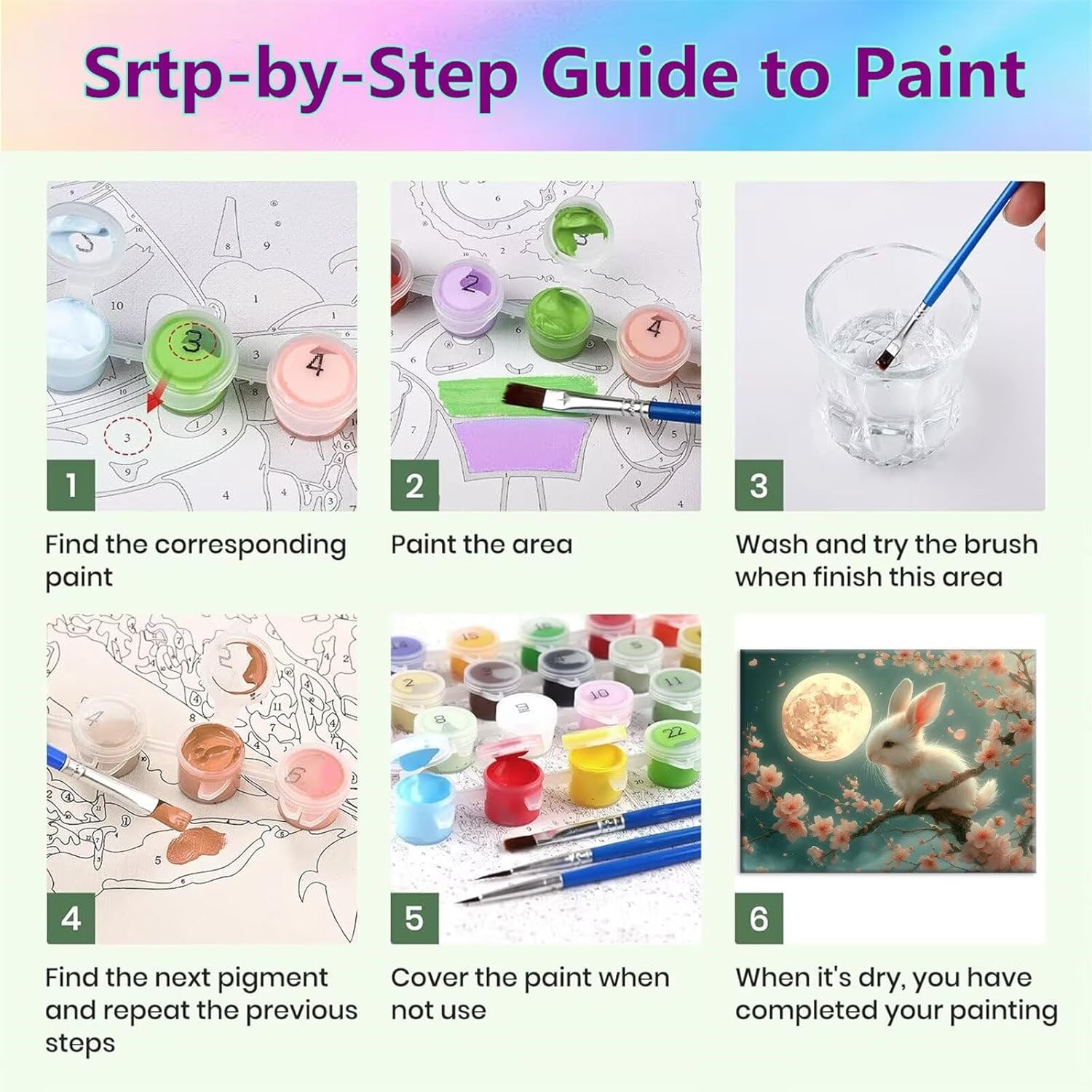 Srtp-by-Step Guide to Paint

1

Find the corresponding paint

2

Paint the area

3

Wash and try the brush when finish this area

4

Find the next pigment and repeat the previous steps

5

Cover the paint when not use

6

When it's dry, you have completed your painting