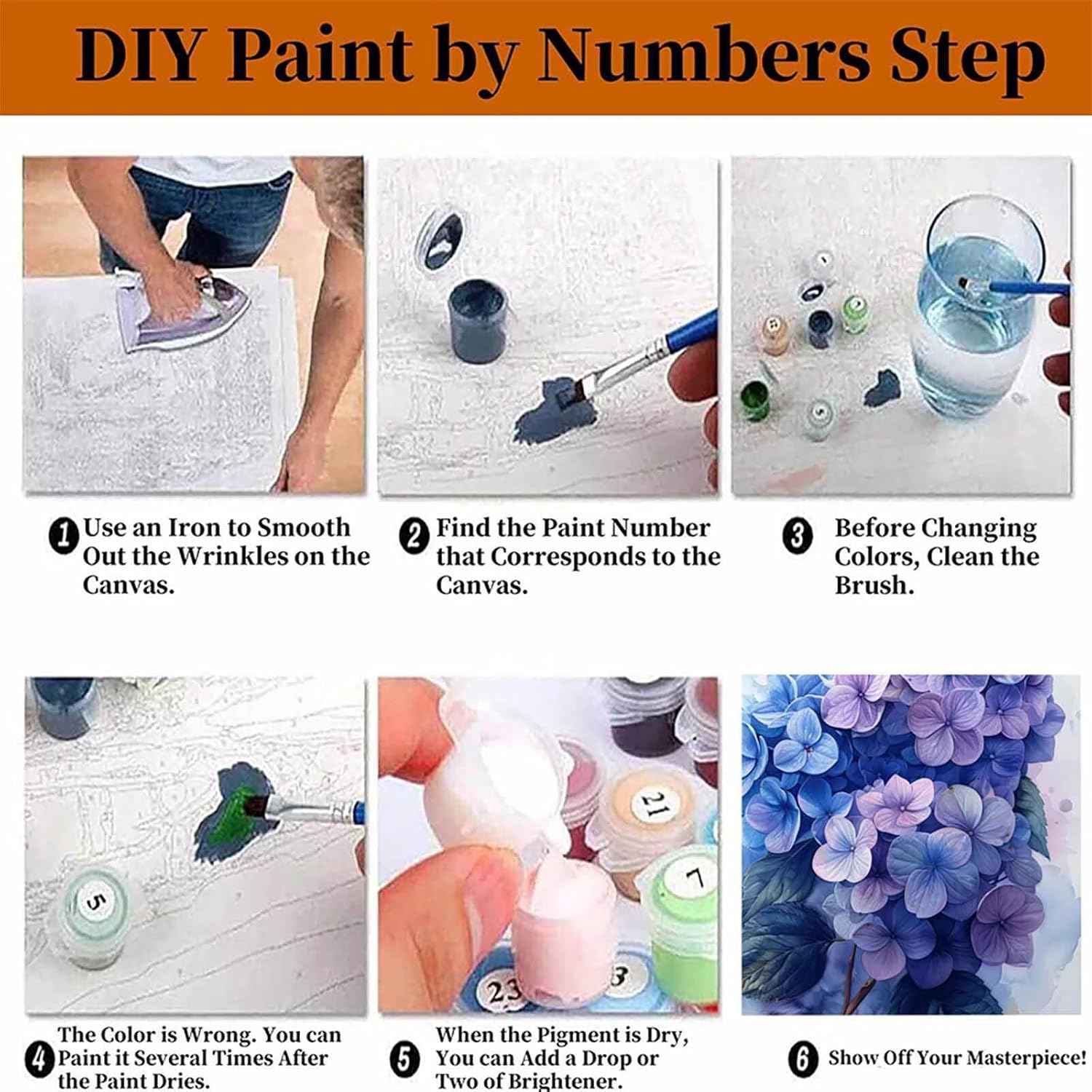 DIY Paint by Numbers Step

1 Use an Iron to Smooth Out the Wrinkles on the Canvas.

2 Find the Paint Number that Corresponds to the Canvas.

3 Before Changing Colors, Clean the Brush.

5

21

7

23

3

4 The Color is Wrong. You can Paint it Several Times After the Paint Dries.

5 When the Pigment is Dry, You can Add a Drop or Two of Brightener.

6 Show Off Your Masterpiece!