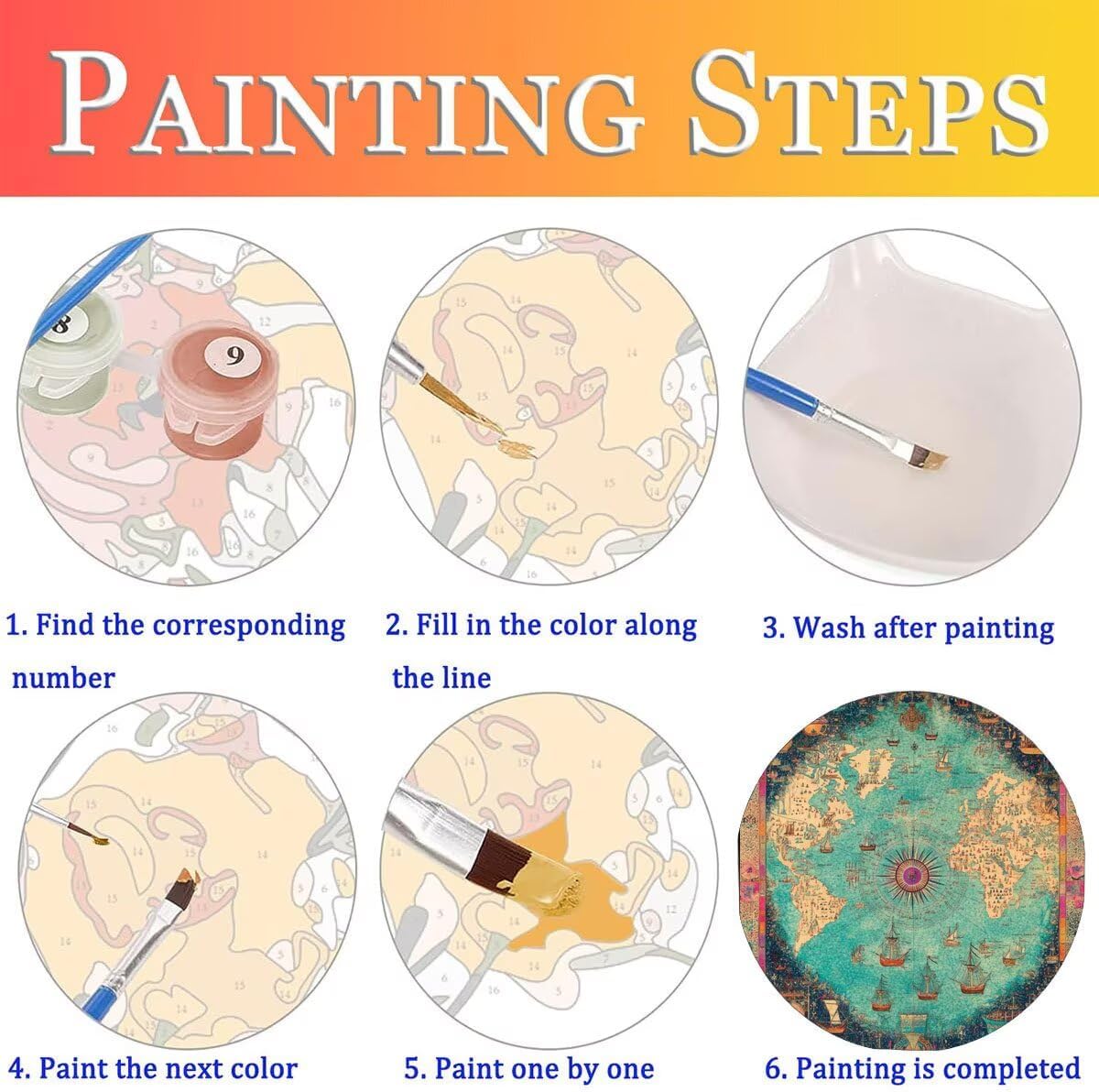 PAINTING STEPS

8

9

1. Find the corresponding number

2. Fill in the color along the line

3. Wash after painting

4. Paint the next color

5. Paint one by one

6. Painting is completed