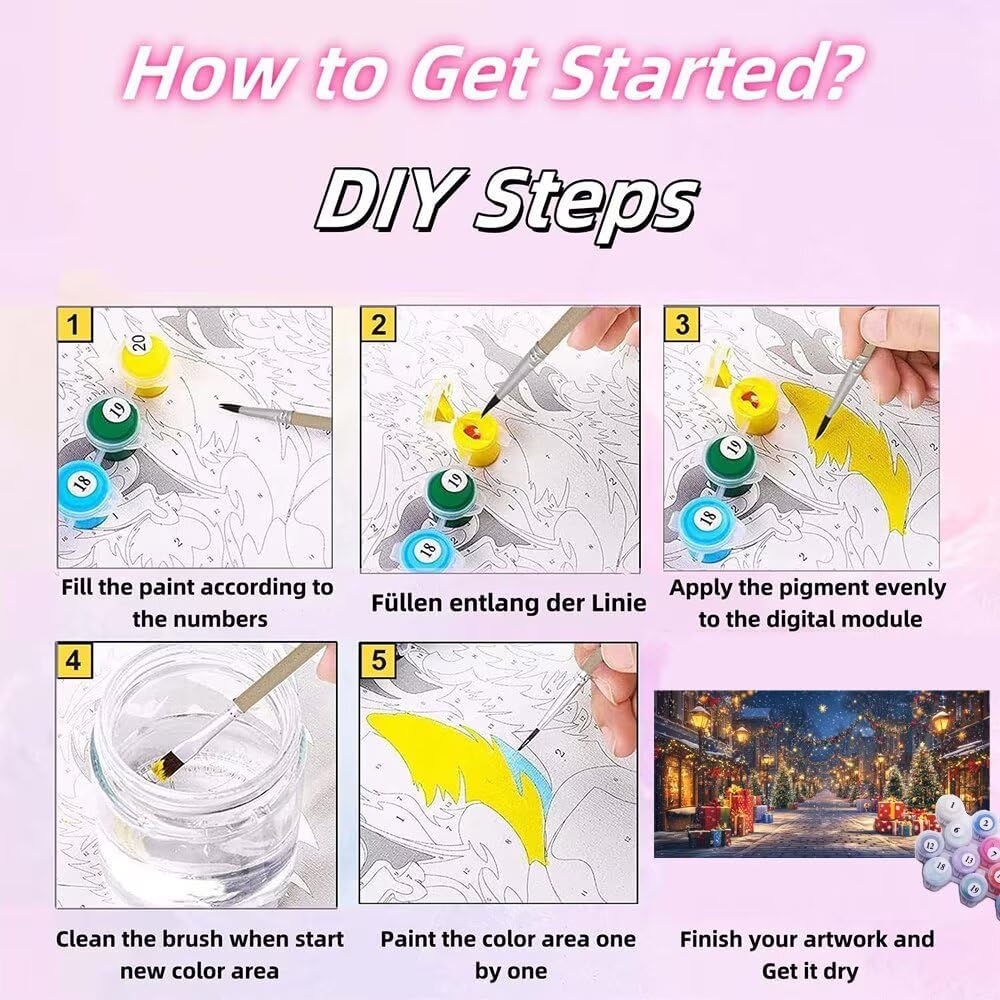 How to Get Started?

DIY Steps

1

20

19

18

Fill the paint according to the numbers

2

19

18

Füllen entlang der Linie

3

19

18

Apply the pigment evenly to the digital module

4

Clean the brush when start new color area

5

Paint the color area one by one

Finish your artwork and Get it dry