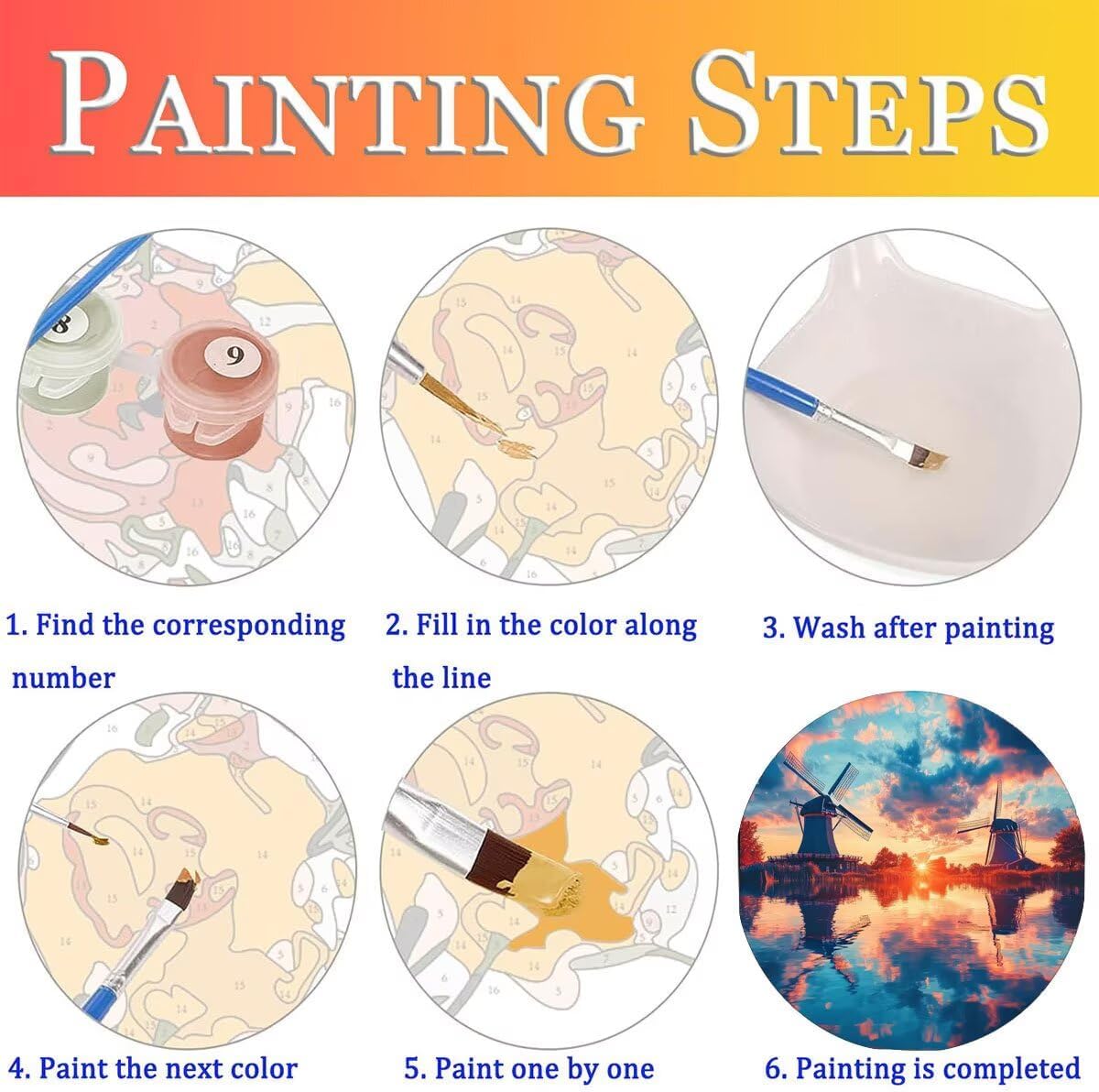 PAINTING STEPS

8

9

1. Find the corresponding number

2. Fill in the color along the line

3. Wash after painting

4. Paint the next color

5. Paint one by one

6. Painting is completed