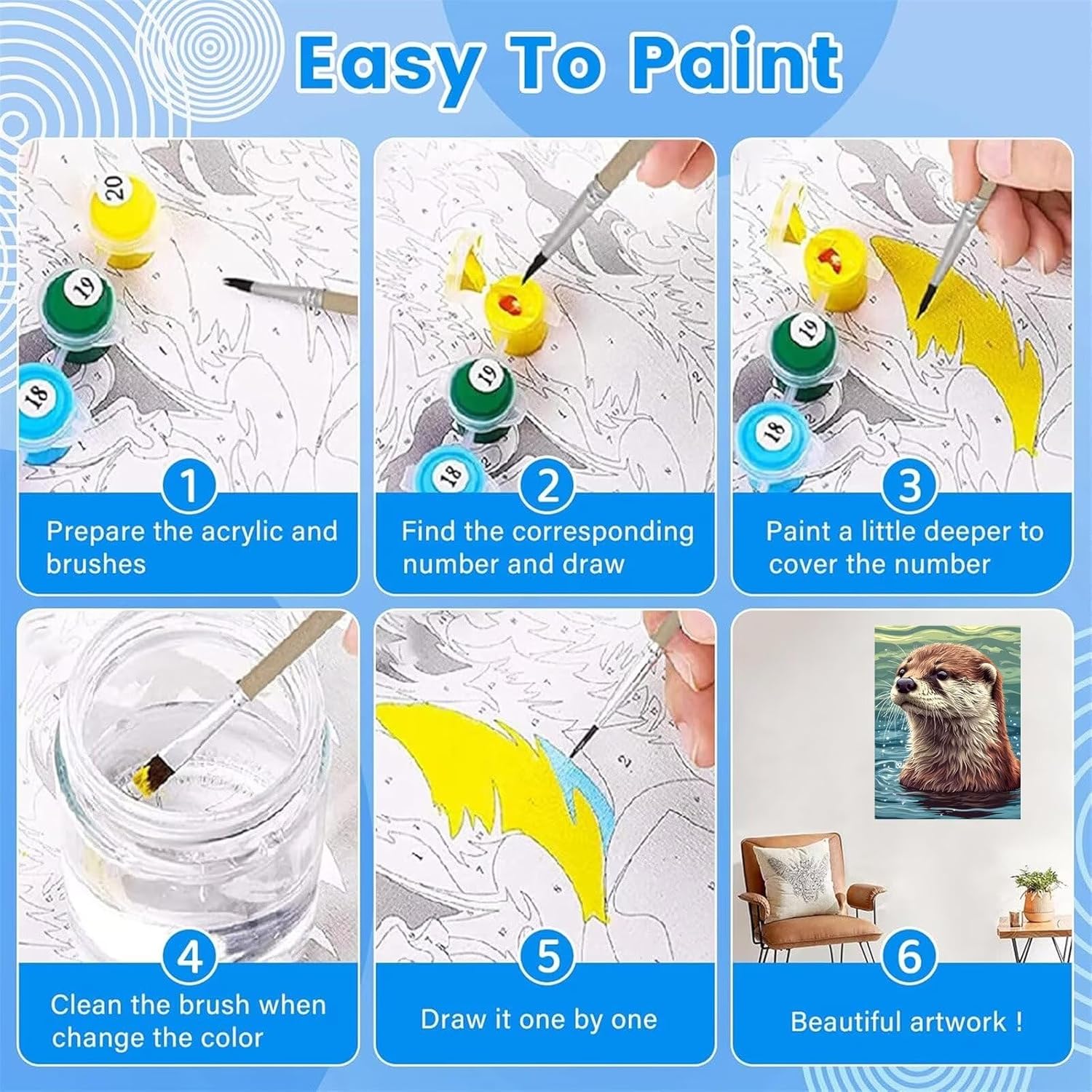 Easy To Paint

20
19
18
1
Prepare the acrylic and brushes

19
18
2
Find the corresponding number and draw

19
18
3
Paint a little deeper to cover the number

4
Clean the brush when change the color

5
Draw it one by one

6
Beautiful artwork !