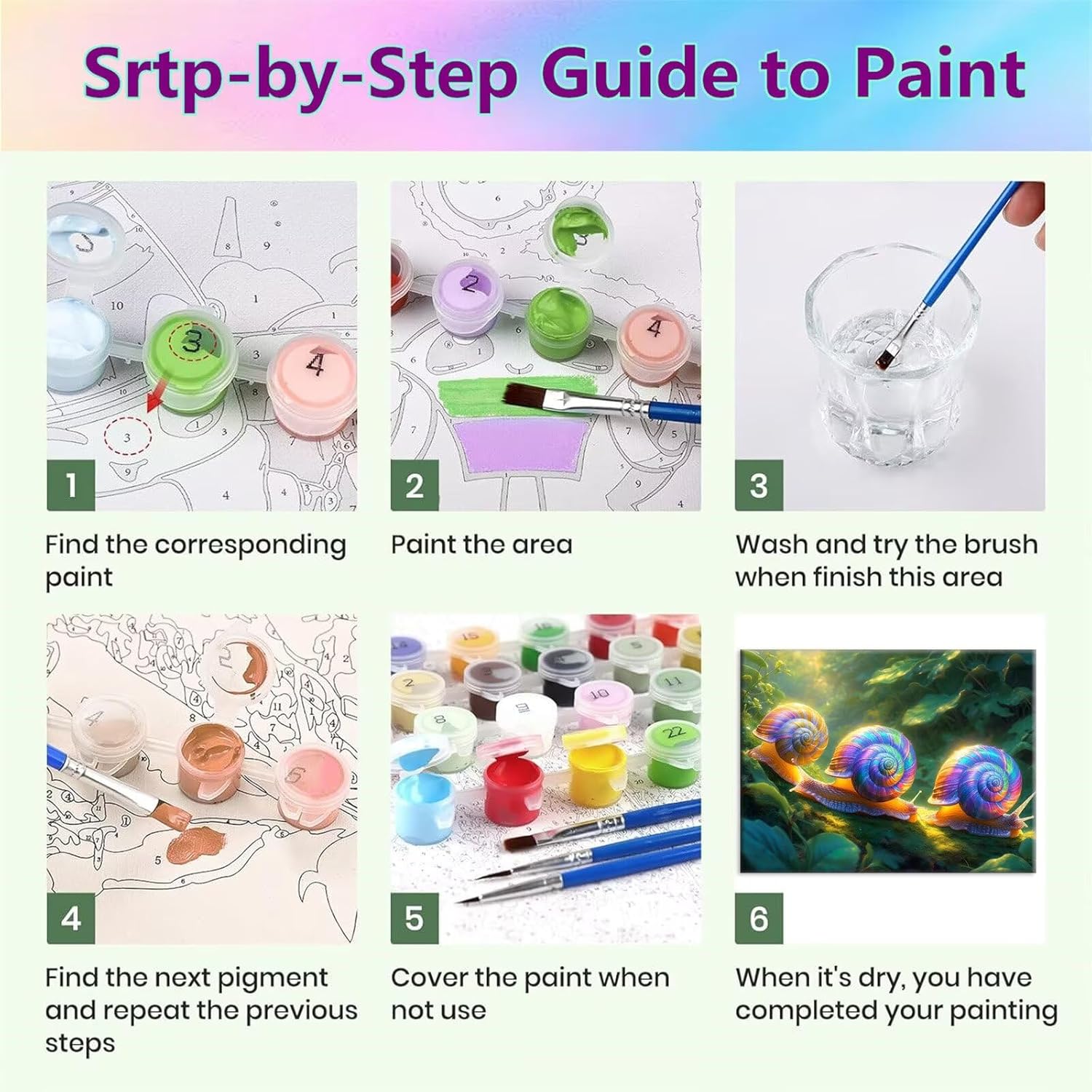 Srtp-by-Step Guide to Paint

1

Find the corresponding paint

2

Paint the area

3

Wash and try the brush when finish this area

4

Find the next pigment and repeat the previous steps

5

Cover the paint when not use

6

When it's dry, you have completed your painting