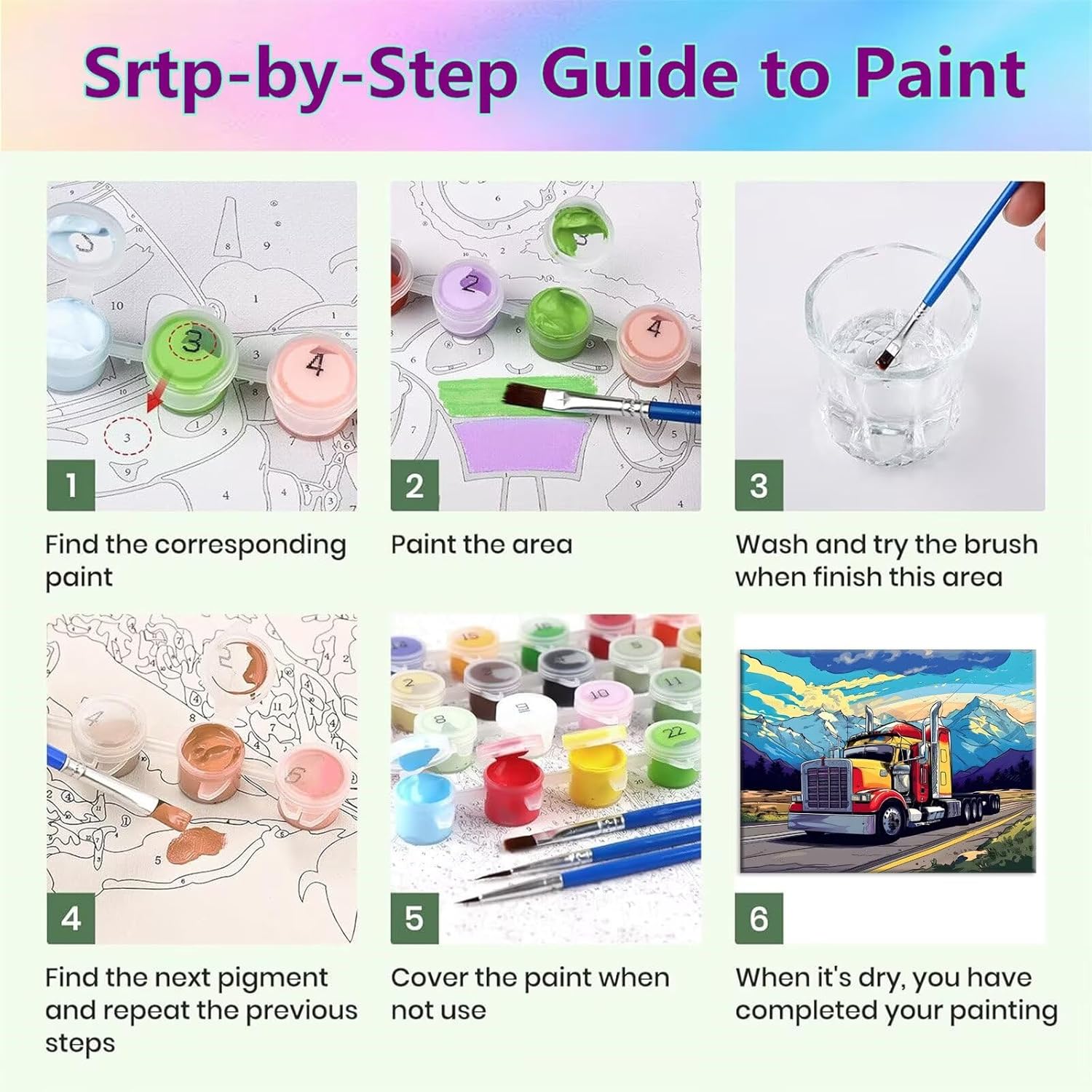 Srtp-by-Step Guide to Paint

1

Find the corresponding paint

2

Paint the area

3

Wash and try the brush when finish this area

4

Find the next pigment and repeat the previous steps

5

Cover the paint when not use

6

When it's dry, you have completed your painting