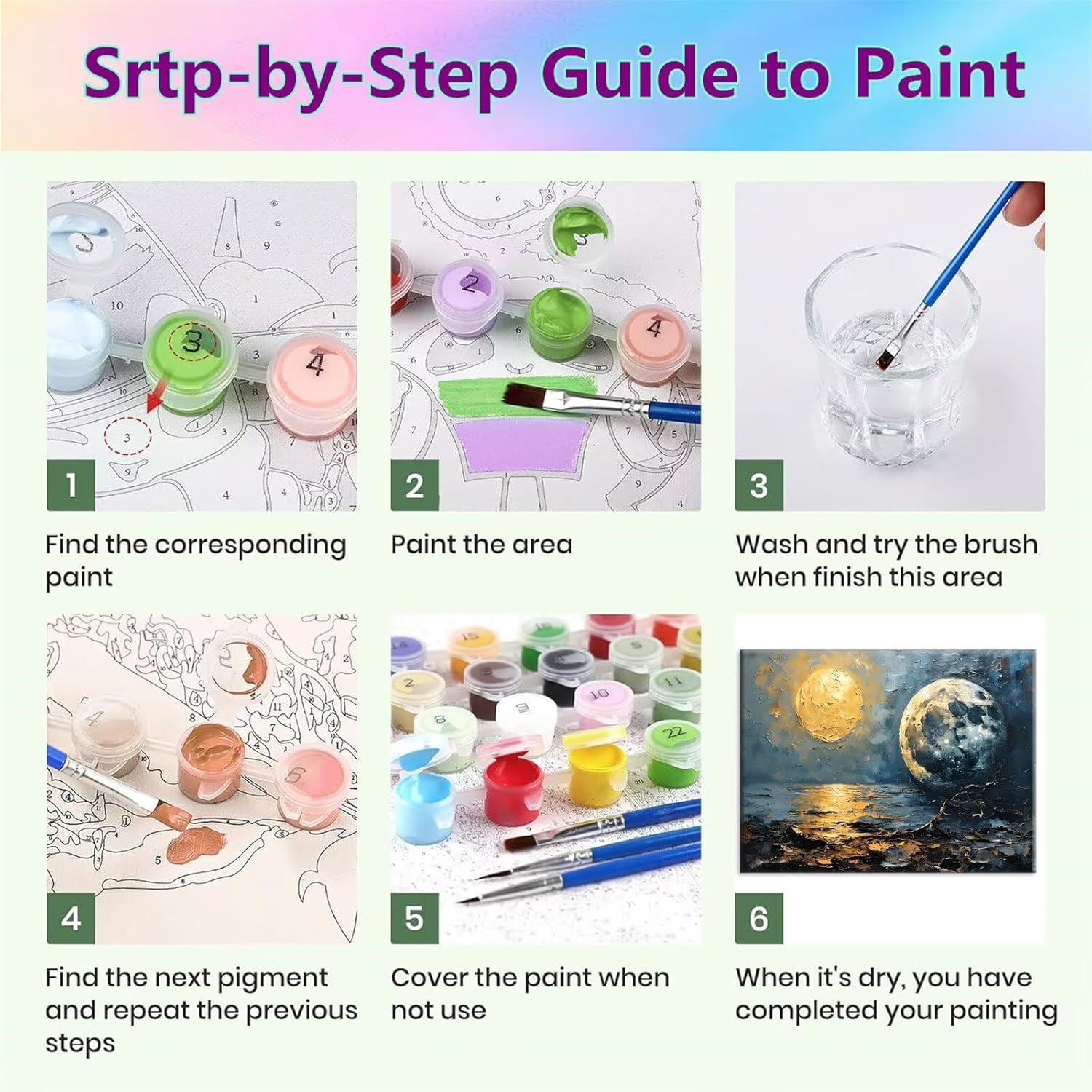 Srtp-by-Step Guide to Paint

1
Find the corresponding paint

2
Paint the area

3
Wash and try the brush when finish this area

4
Find the next pigment and repeat the previous steps

5
Cover the paint when not use

6
When it's dry, you have completed your painting