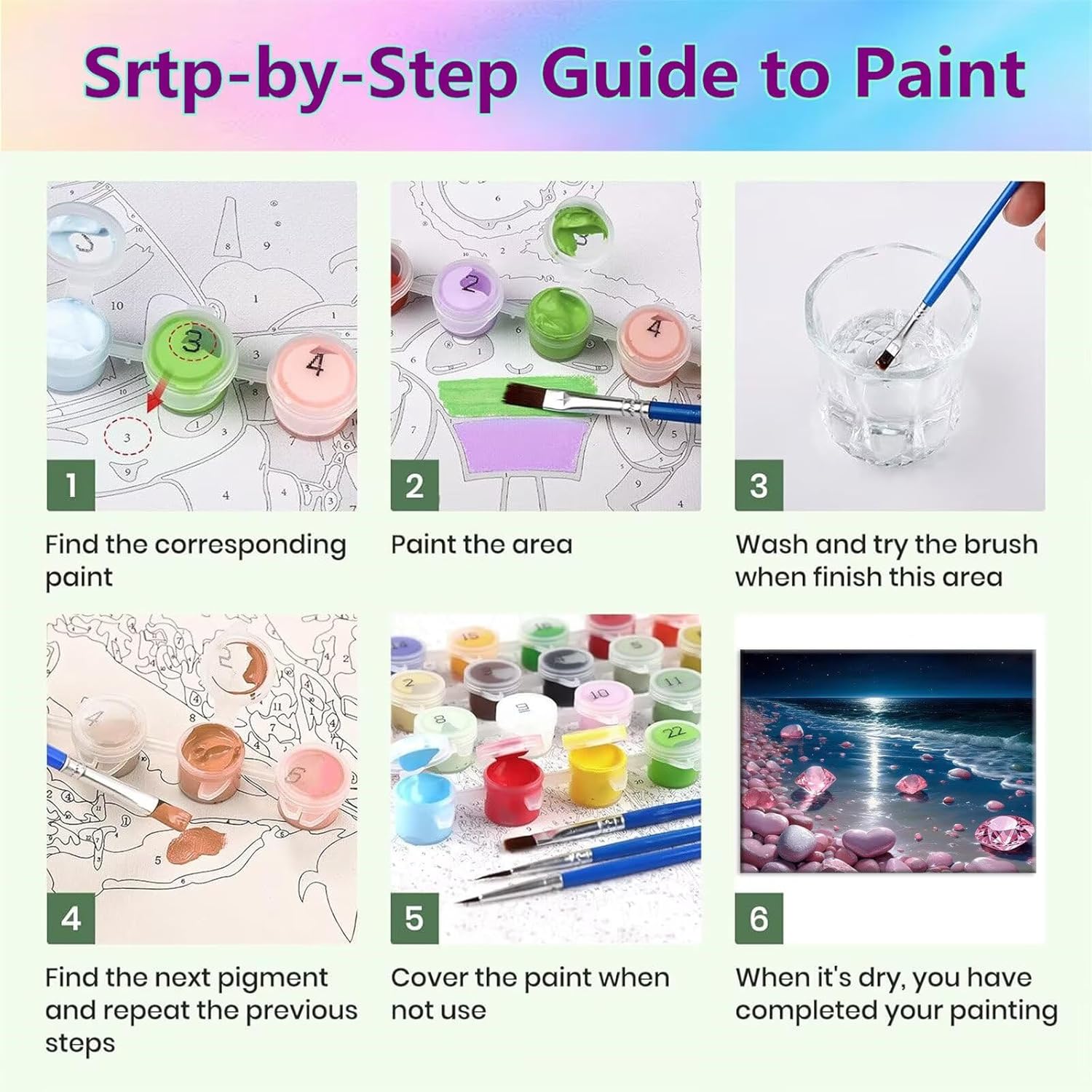 Srtp-by-Step Guide to Paint

1

Find the corresponding paint

2

Paint the area

3

Wash and try the brush when finish this area

4

Find the next pigment and repeat the previous steps

5

Cover the paint when not use

6

When it's dry, you have completed your painting