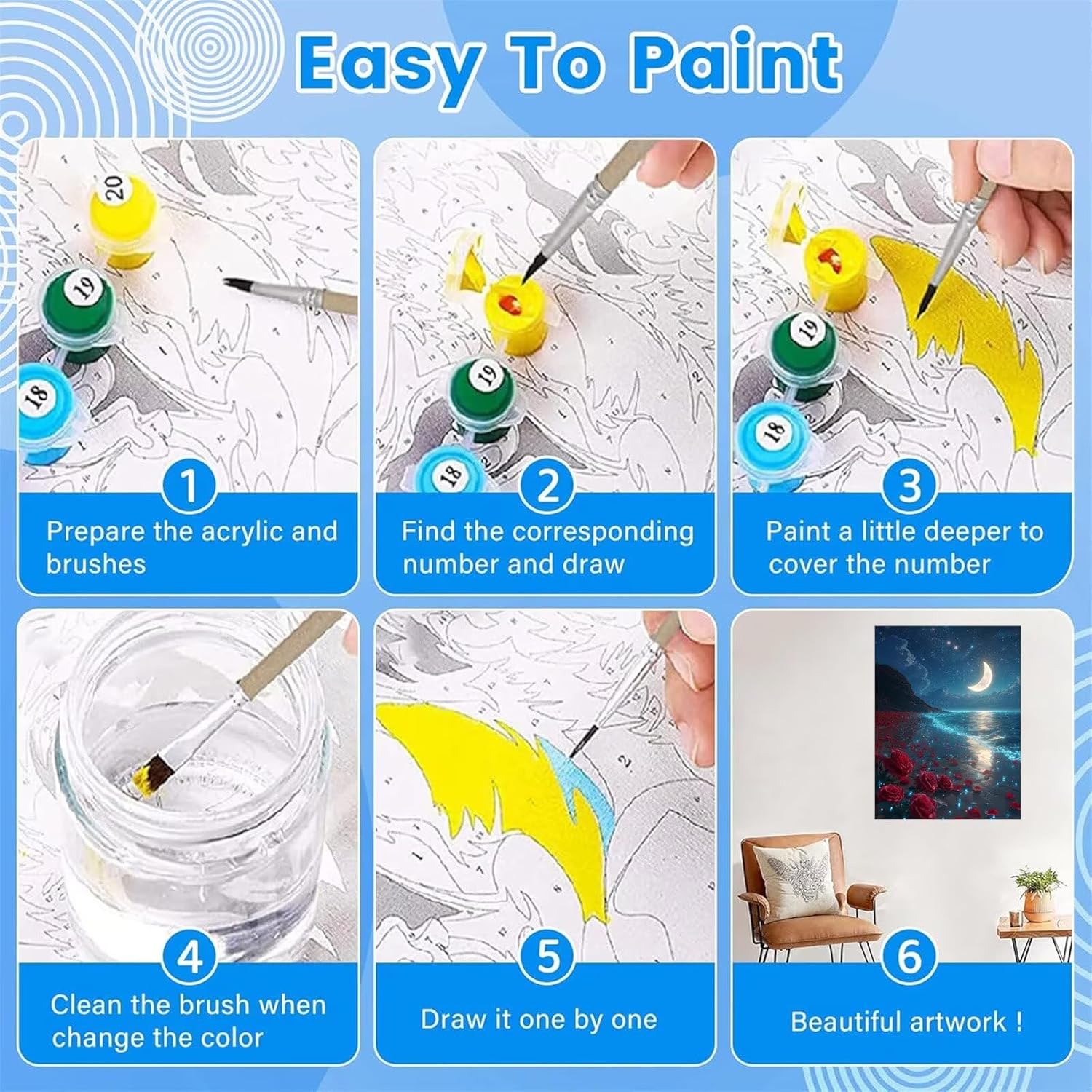 Easy To Paint

20
19
18
1
Prepare the acrylic and brushes

19
18
2
Find the corresponding number and draw

19
18
3
Paint a little deeper to cover the number

4
Clean the brush when change the color

5
Draw it one by one

6
Beautiful artwork !