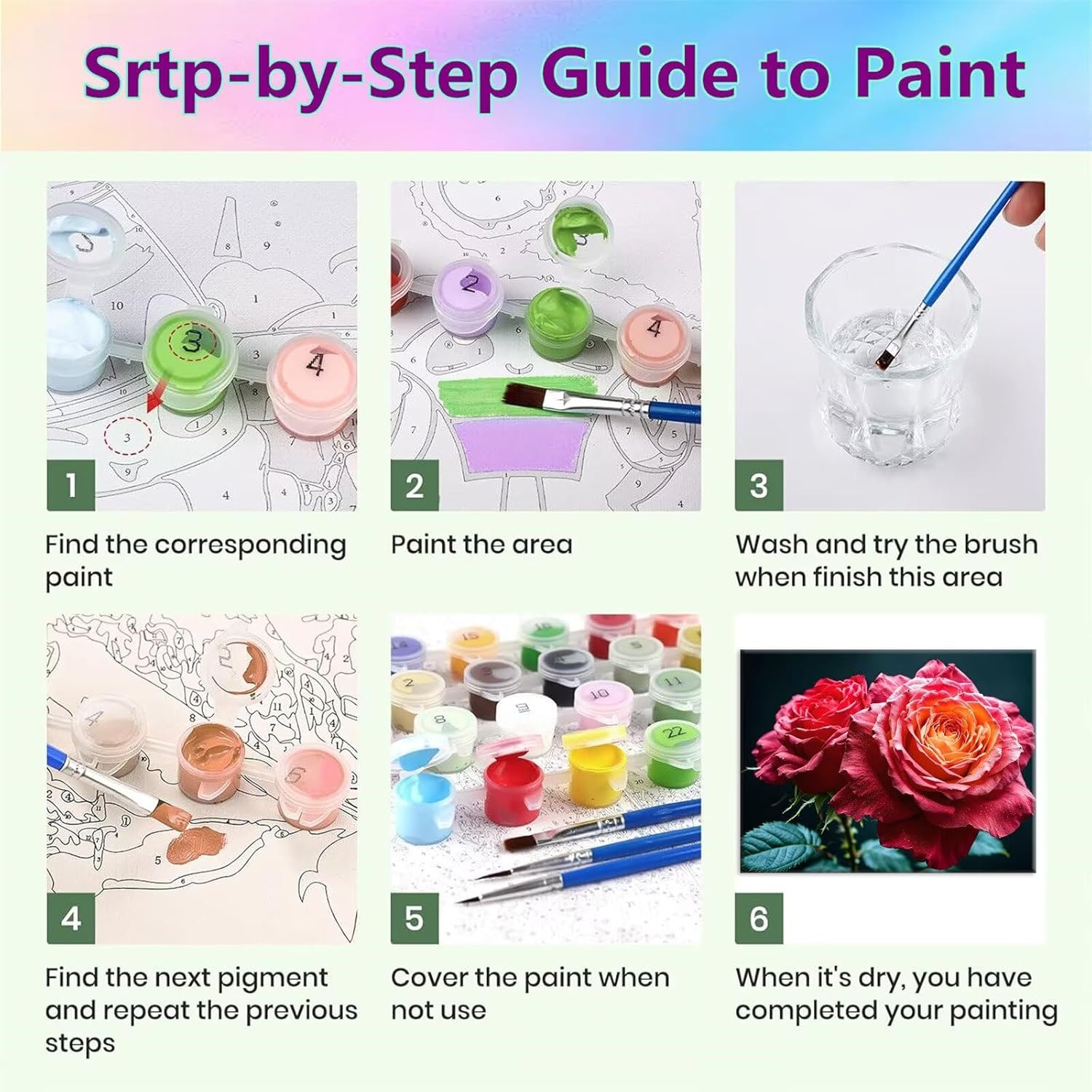 Srtp-by-Step Guide to Paint

1

Find the corresponding paint

2

Paint the area

3

Wash and try the brush when finish this area

4

Find the next pigment and repeat the previous steps

5

Cover the paint when not use

6

When it's dry, you have completed your painting