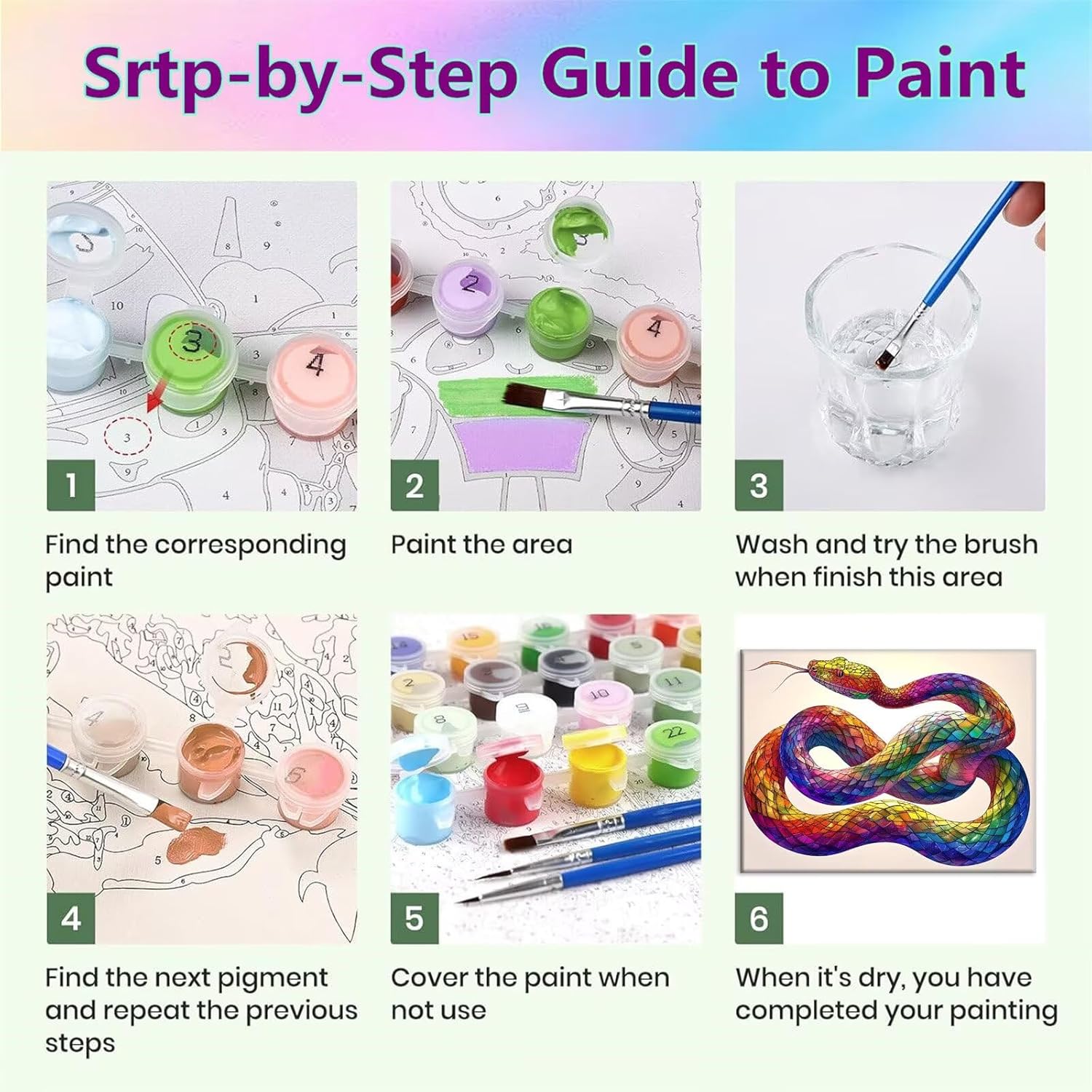 Srtp-by-Step Guide to Paint

1

Find the corresponding paint

2

Paint the area

3

Wash and try the brush when finish this area

4

Find the next pigment and repeat the previous steps

5

Cover the paint when not use

6

When it's dry, you have completed your painting