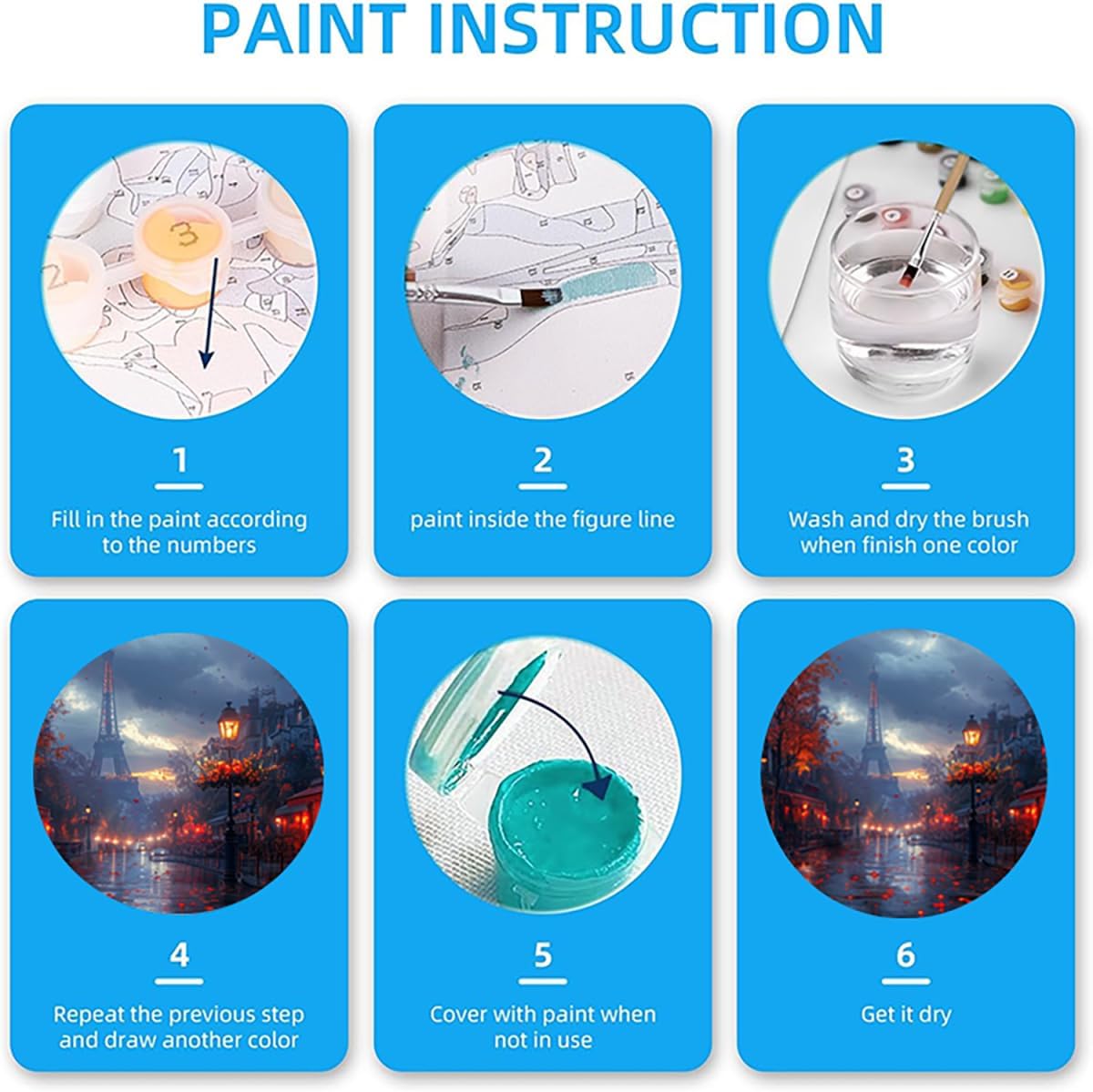 PAINT INSTRUCTION

3

1

Fill in the paint according to the numbers

2

paint inside the figure line

3

Wash and dry the brush when finish one color

4

Repeat the previous step and draw another color

5

Cover with paint when not in use

6

Get it dry