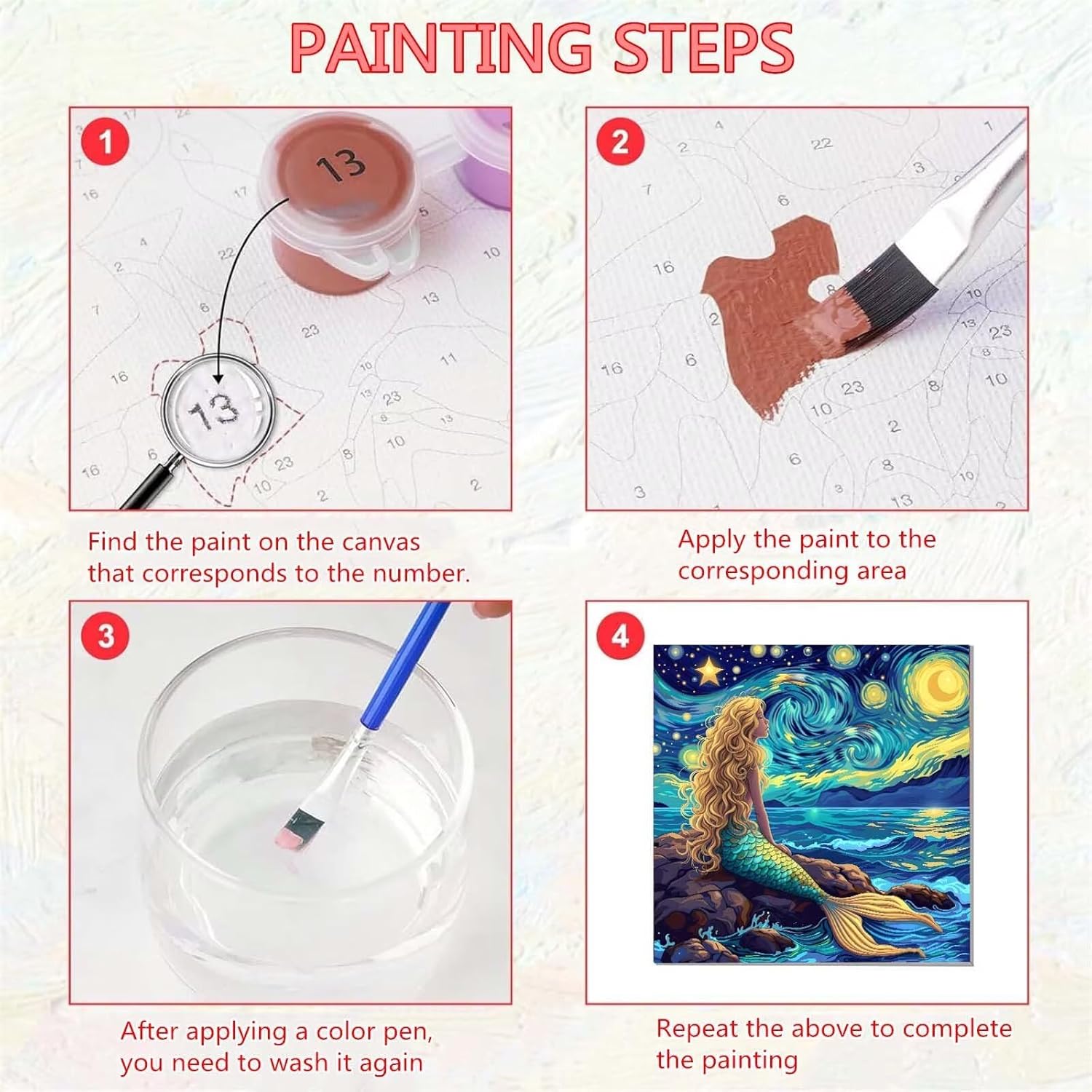 PAINTING STEPS

1

13

13

Find the paint on the canvas that corresponds to the number.

2

Apply the paint to the corresponding area

3

After applying a color pen, you need to wash it again

4

Repeat the above to complete the painting