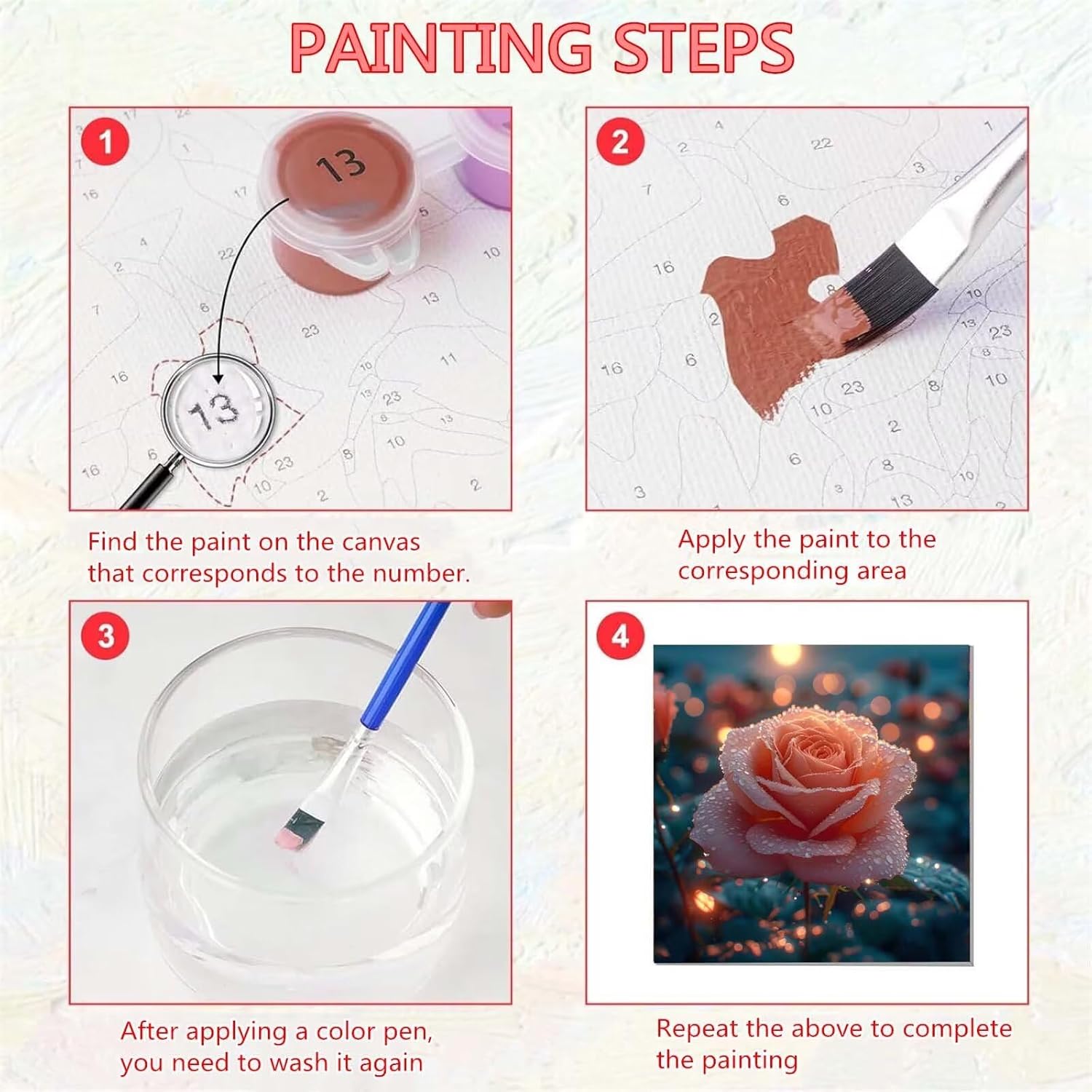 PAINTING STEPS

1

13

13

Find the paint on the canvas that corresponds to the number.

2

Apply the paint to the corresponding area

3

After applying a color pen, you need to wash it again

4

Repeat the above to complete the painting