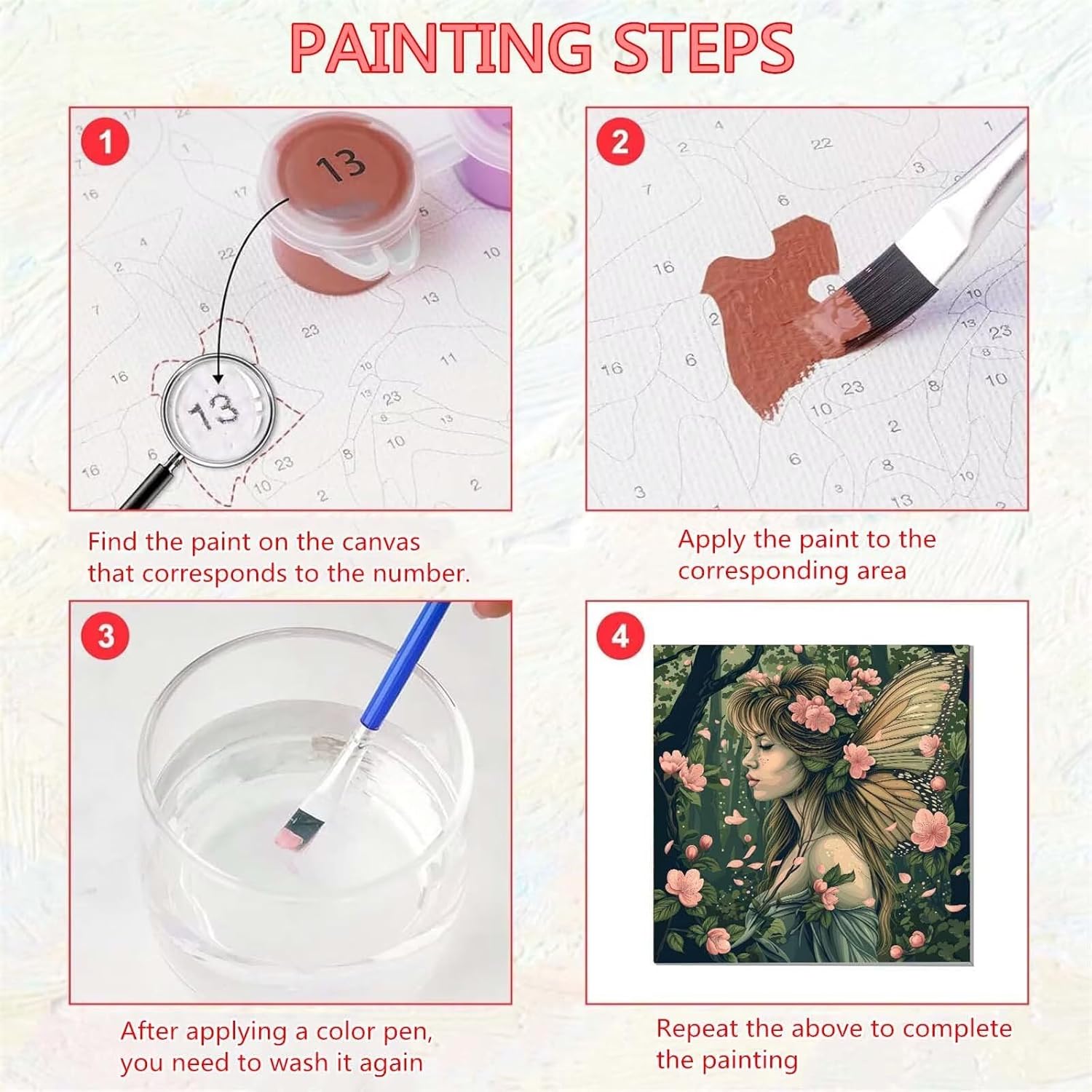 PAINTING STEPS

1

13

13

Find the paint on the canvas that corresponds to the number.

2

Apply the paint to the corresponding area

3

After applying a color pen, you need to wash it again

4

Repeat the above to complete the painting