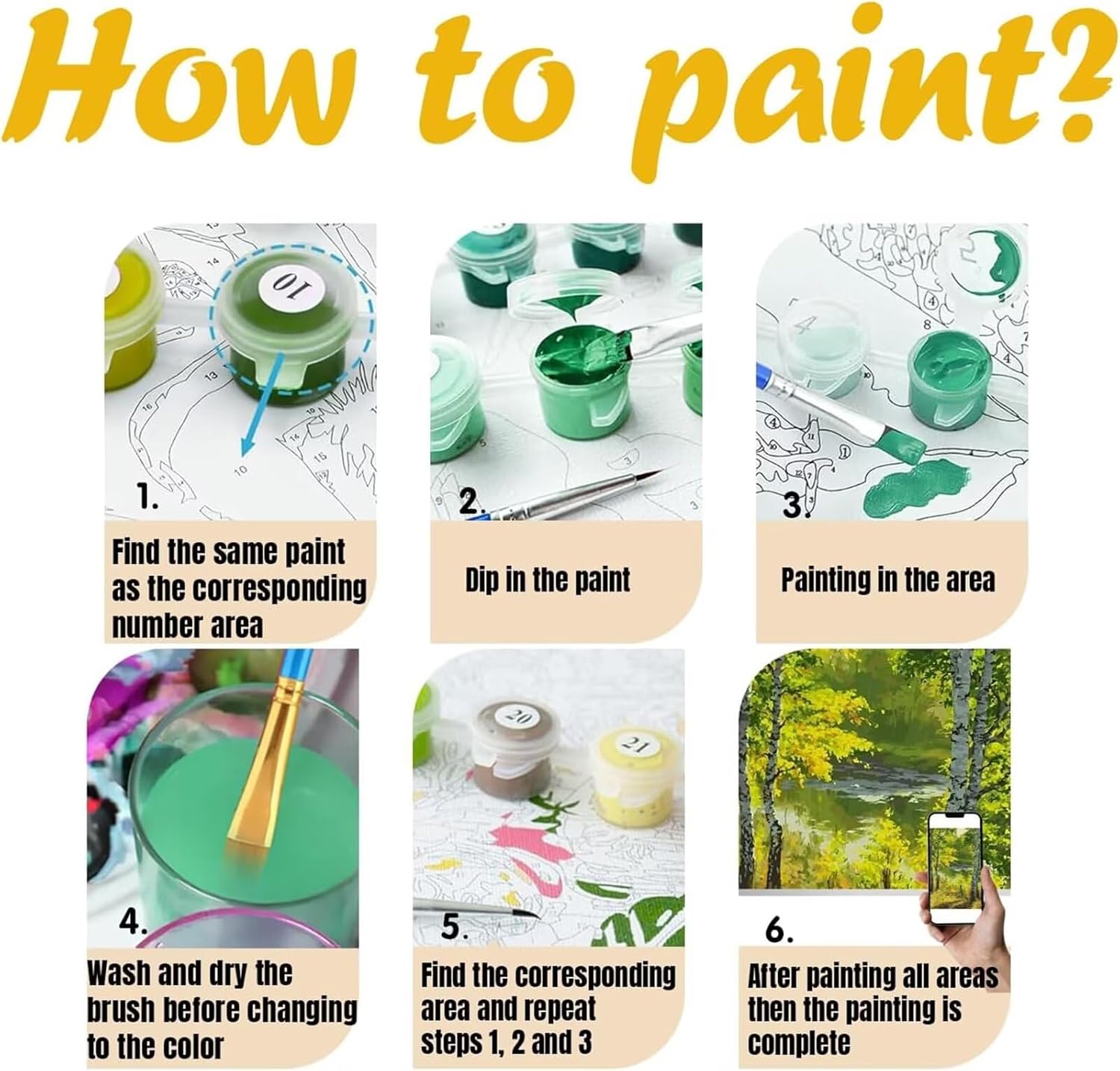 How to paint?

1.

Find the same paint as the corresponding number area

2.

Dip in the paint

3.

Painting in the area

4.

Wash and dry the brush before changing to the color

5.

Find the corresponding area and repeat steps 1, 2 and 3

6.

After painting all areas then the painting is complete