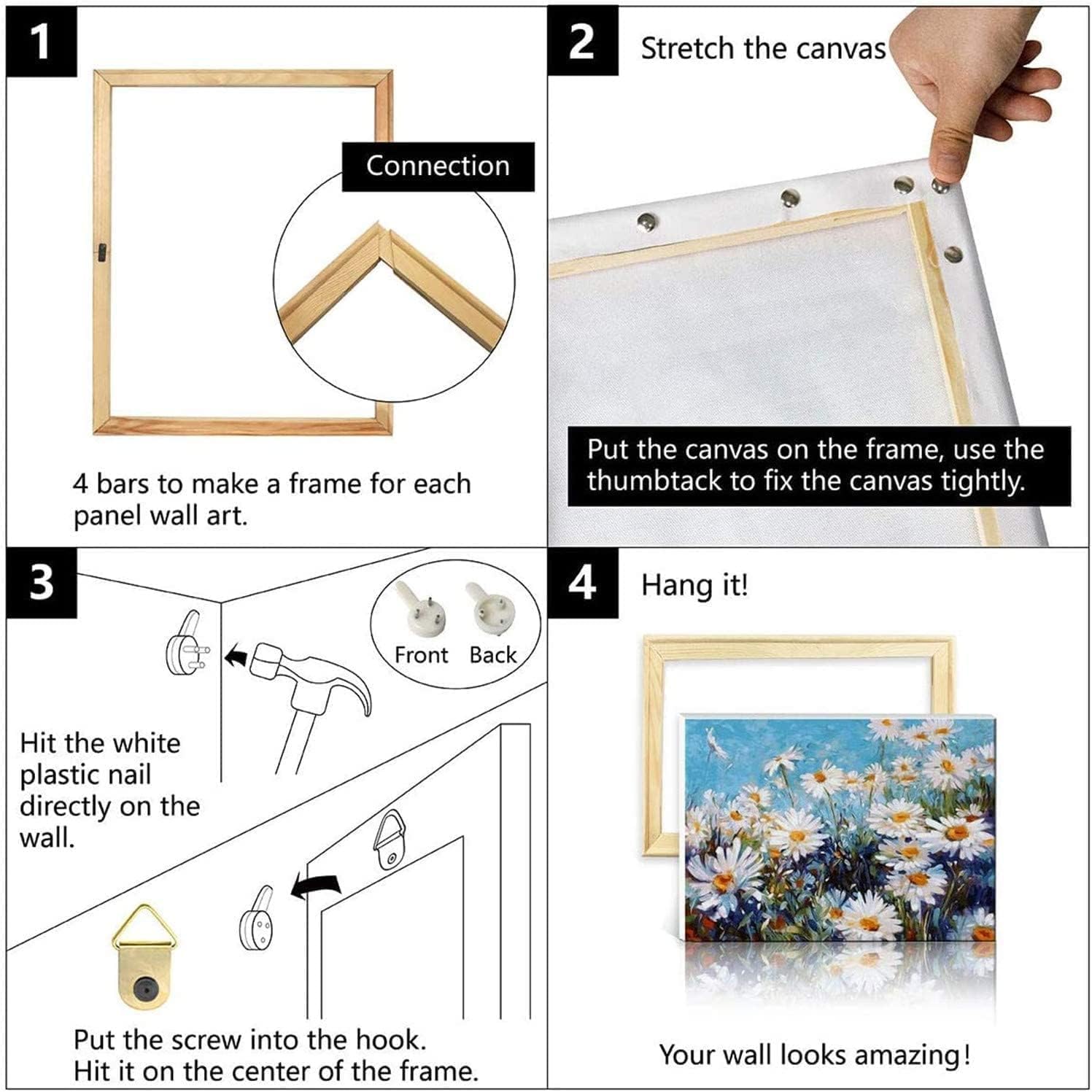 1

Connection

4 bars to make a frame for each panel wall art.

2 Stretch the canvas

Put the canvas on the frame, use the thumbtack to fix the canvas tightly.

3

Front Back

Hit the white plastic nail directly on the wall.

Put the screw into the hook.
Hit it on the center of the frame.

4 Hang it!

Your wall looks amazing!