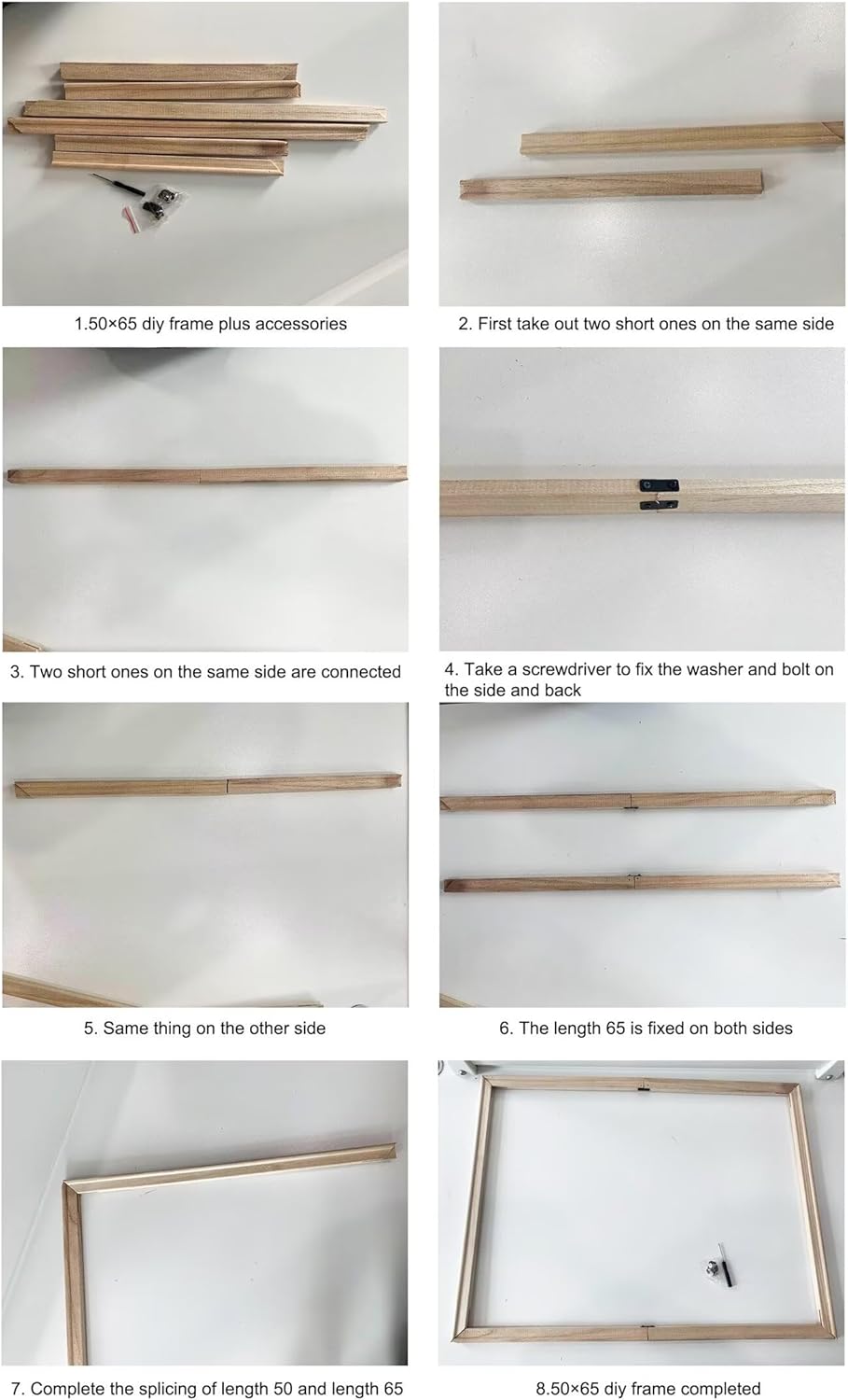 1.50×65 diy frame plus accessories

2. First take out two short ones on the same side

3. Two short ones on the same side are connected

4. Take a screwdriver to fix the washer and bolt on the side and back

5. Same thing on the other side

6. The length 65 is fixed on both sides

7. Complete the splicing of length 50 and length 65

8.50×65 diy frame completed