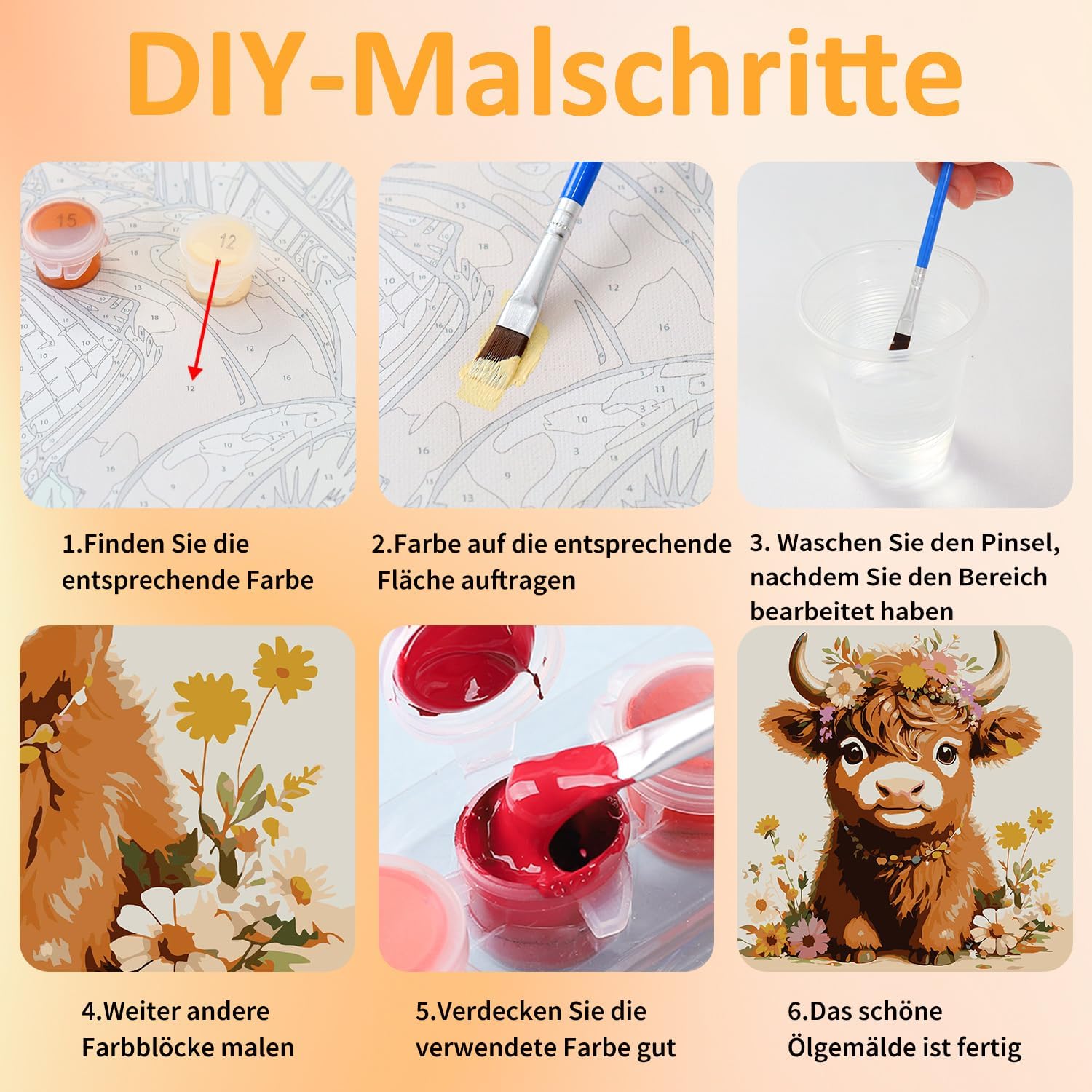 DIY-Malschritte

15

12

12

1.Finden Sie die entsprechende Farbe

2.Farbe auf die entsprechende Fläche auftragen

3. Waschen Sie den Pinsel, nachdem Sie den Bereich bearbeitet haben

4.Weiter andere Farbblöcke malen

5.Verdecken Sie die verwendete Farbe gut

6.Das schöne Ölgemälde ist fertig