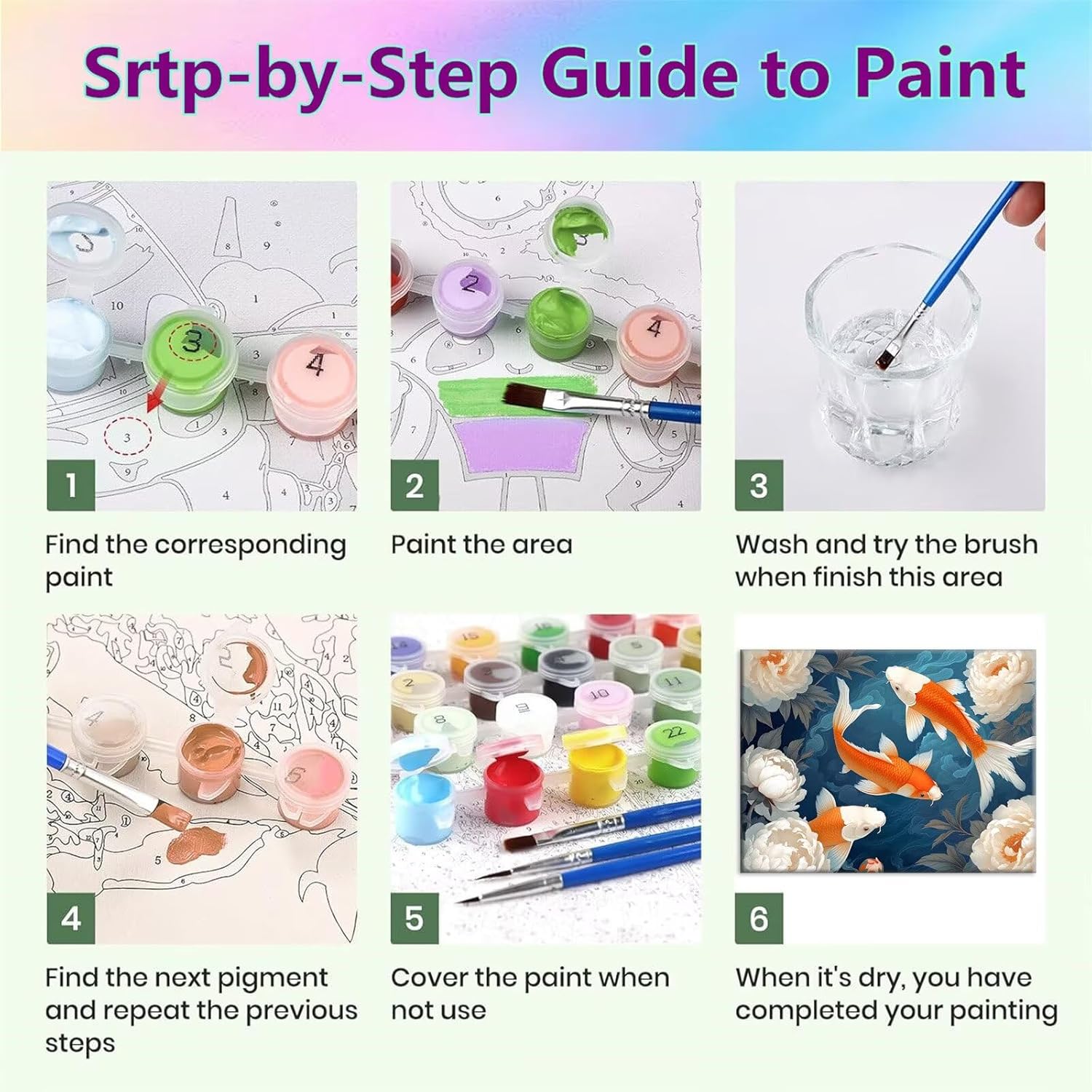 Srtp-by-Step Guide to Paint

1

Find the corresponding paint

2

Paint the area

3

Wash and try the brush when finish this area

4

Find the next pigment and repeat the previous steps

5

Cover the paint when not use

6

When it's dry, you have completed your painting