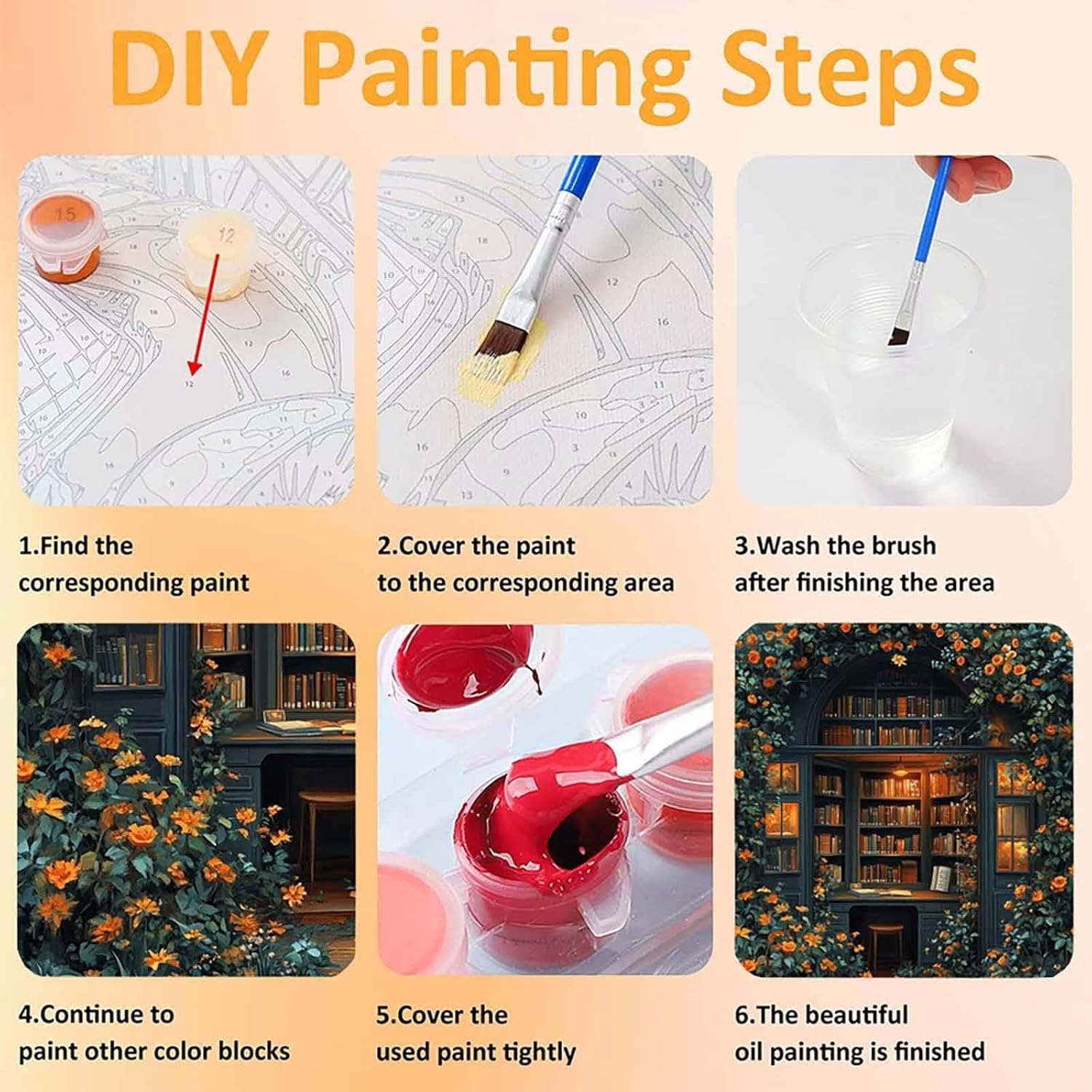 DIY Painting Steps

15

12

12

1.Find the corresponding paint

2.Cover the paint to the corresponding area

3.Wash the brush after finishing the area

4.Continue to paint other color blocks

5.Cover the used paint tightly

6.The beautiful oil painting is finished