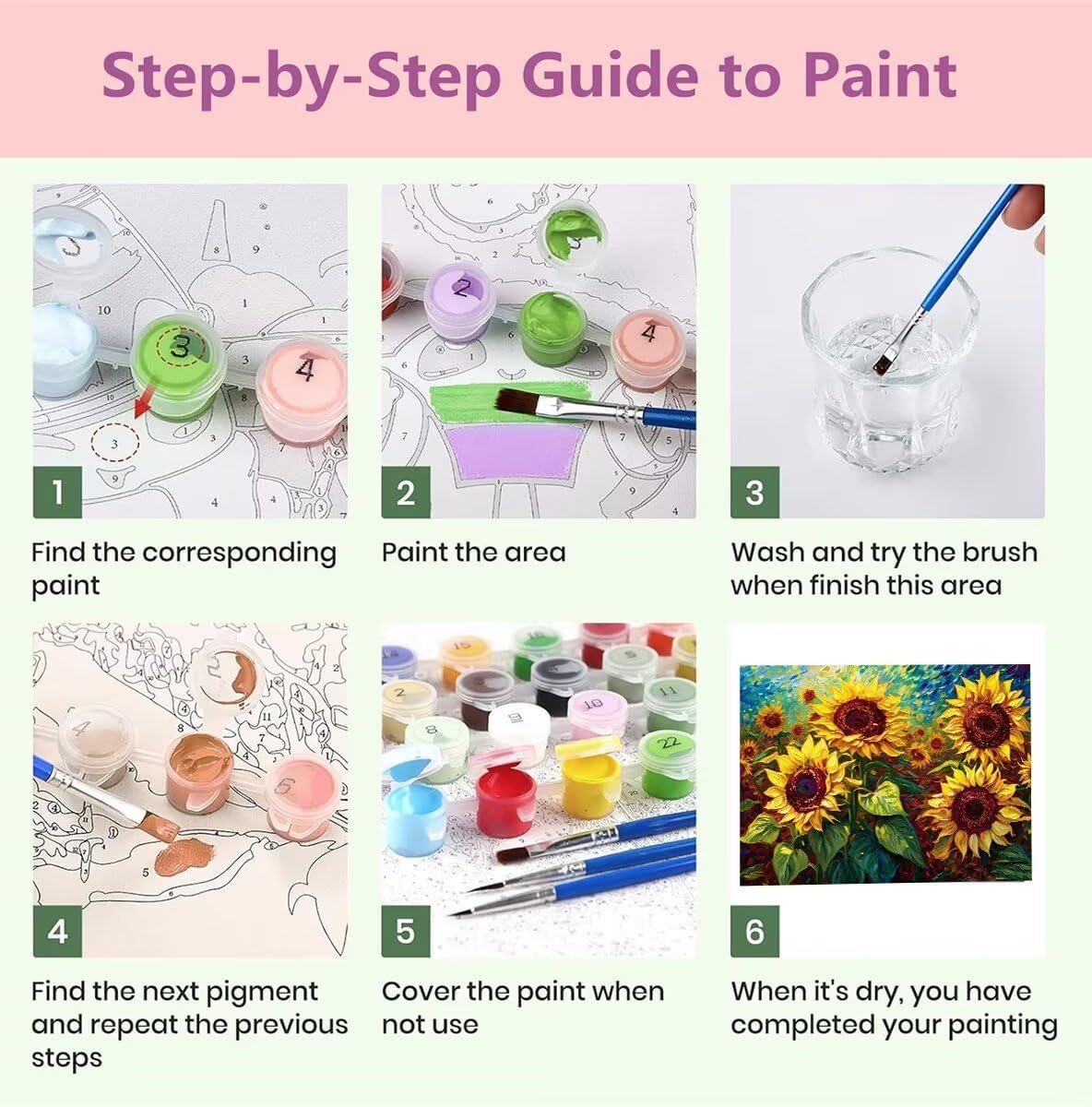 Step-by-Step Guide to Paint

1

Find the corresponding paint

2

Paint the area

3

Wash and try the brush when finish this area

4

Find the next pigment and repeat the previous steps

5

Cover the paint when not use

6

When it's dry, you have completed your painting