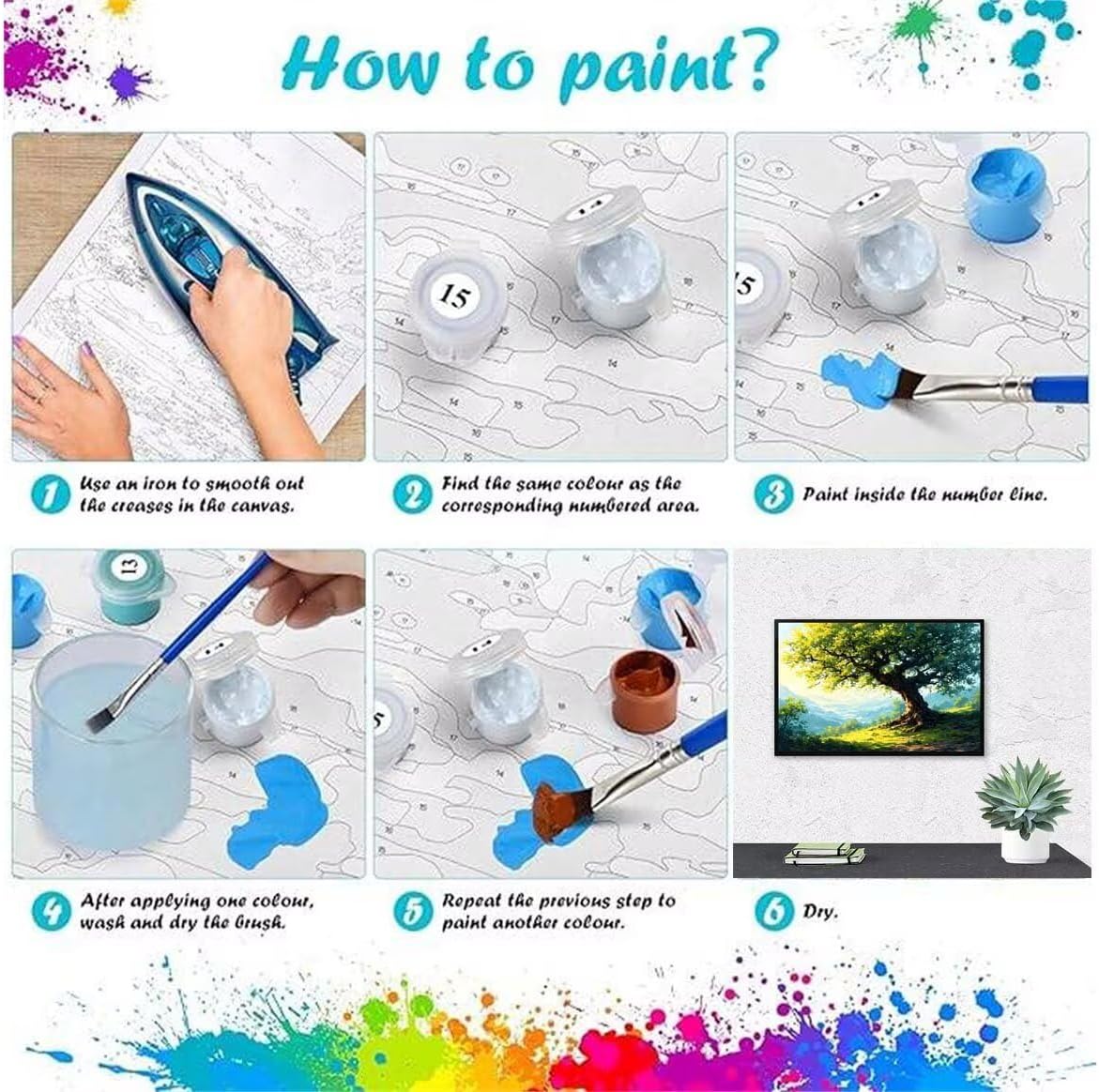 How to paint?

15

15

1 Use an iron to smooth out the creases in the canvas.

2 Find the same colour as the corresponding numbered area.

3 Paint inside the number line.

13

4 After applying one colour, wash and dry the brush.

5 Repeat the previous step to paint another colour.

6 Dry.