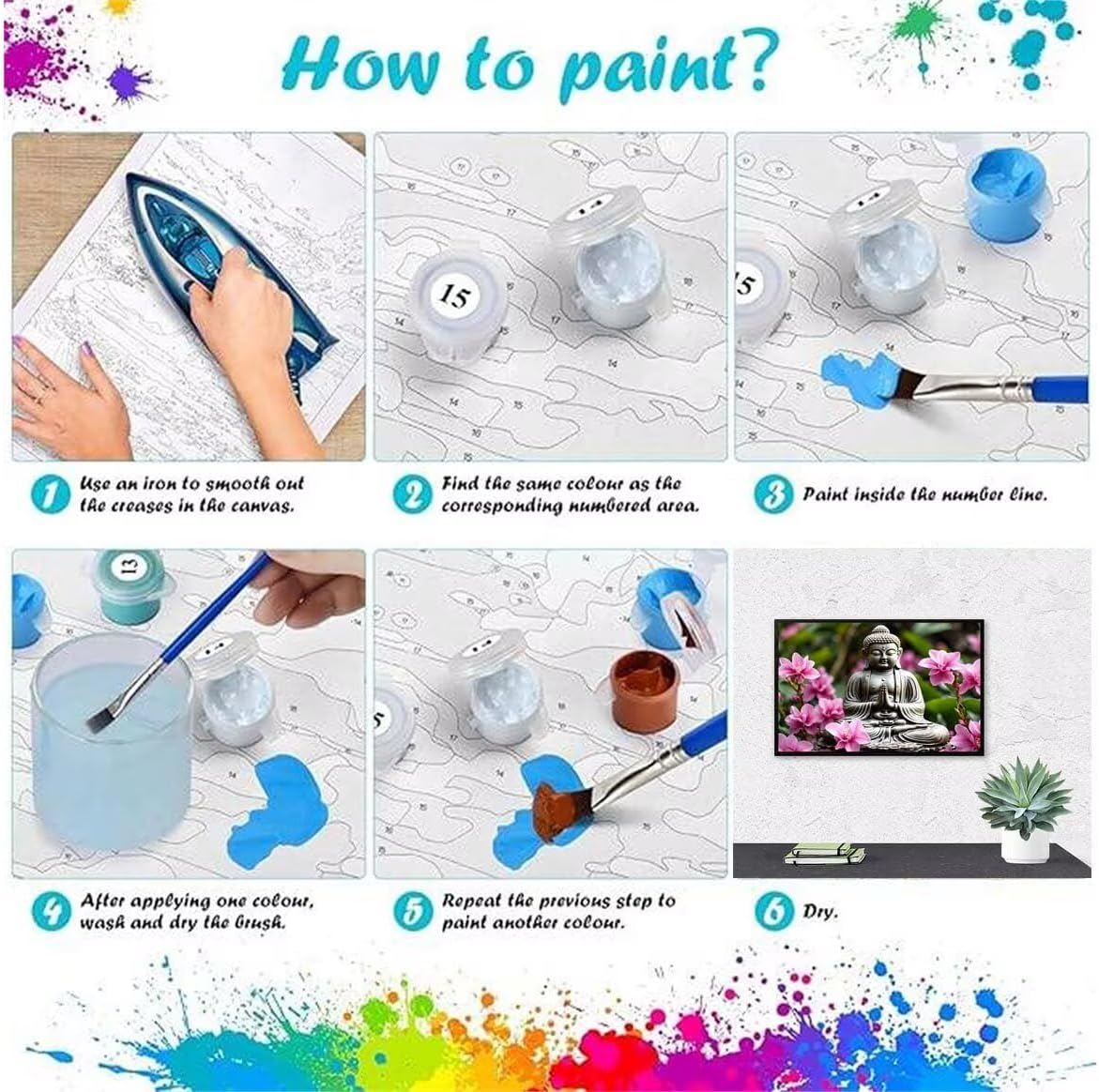 How to paint?

15

1 Use an iron to smooth out the creases in the canvas.

2 Find the same colour as the corresponding numbered area.

3 Paint inside the number line.

13

4 After applying one colour, wash and dry the brush.

5 Repeat the previous step to paint another colour.

6 Dry.