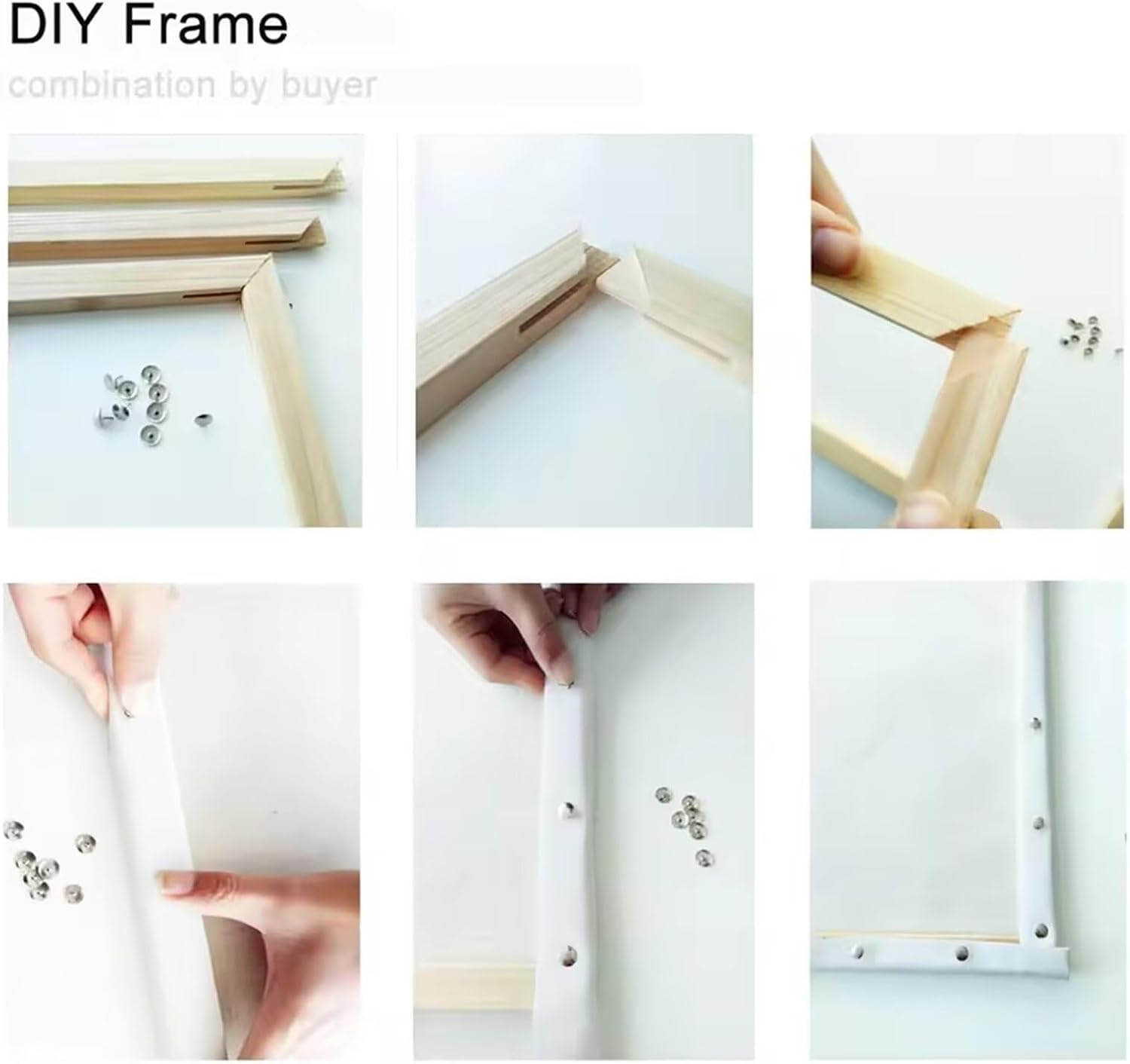 DIY Frame
combination by buyer