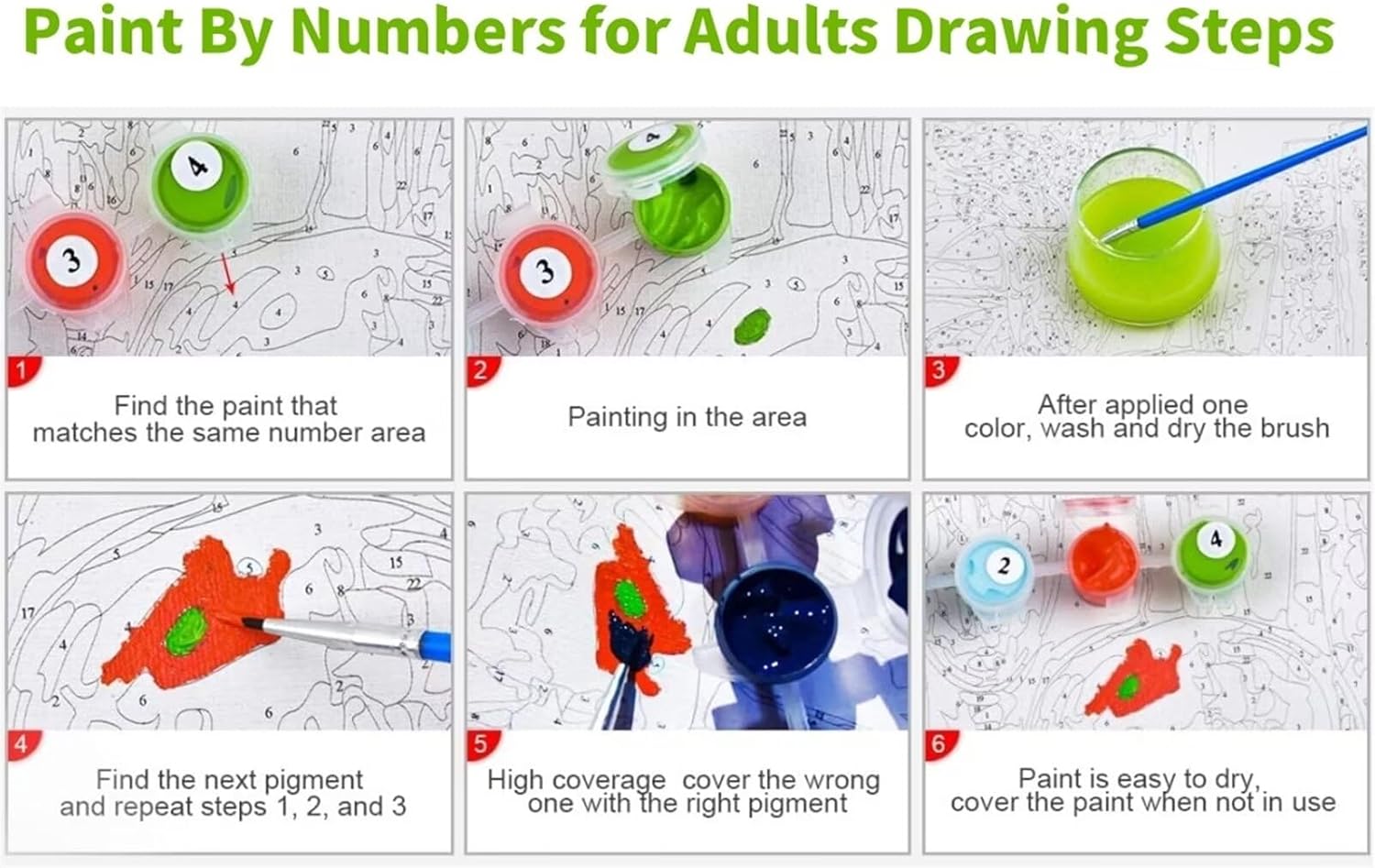 Paint By Numbers for Adults Drawing Steps

1
Find the paint that matches the same number area

2
Painting in the area

3
After applied one color, wash and dry the brush

4
Find the next pigment and repeat steps 1, 2, and 3

5
High coverage cover the wrong one with the right pigment

6
Paint is easy to dry, cover the paint when not in use