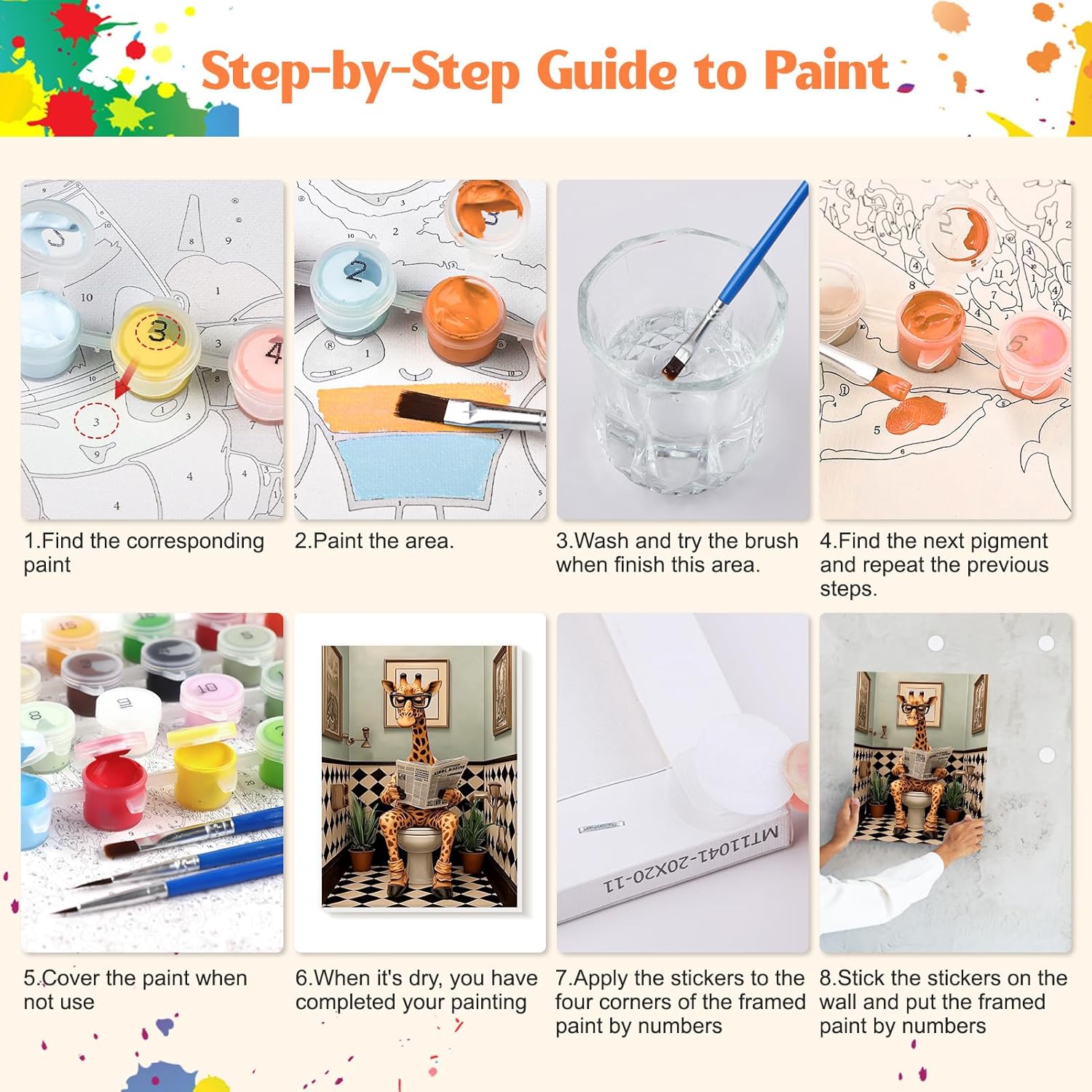 Step-by-Step Guide to Paint

1.Find the corresponding paint

2.Paint the area.

3.Wash and try the brush when finish this area.

4.Find the next pigment and repeat the previous steps.

MT11041-20X20-11

5.Cover the paint when not use

6.When it's dry, you have completed your painting

7.Apply the stickers to the four corners of the framed paint by numbers

8.Stick the stickers on the wall and put the framed paint by numbers