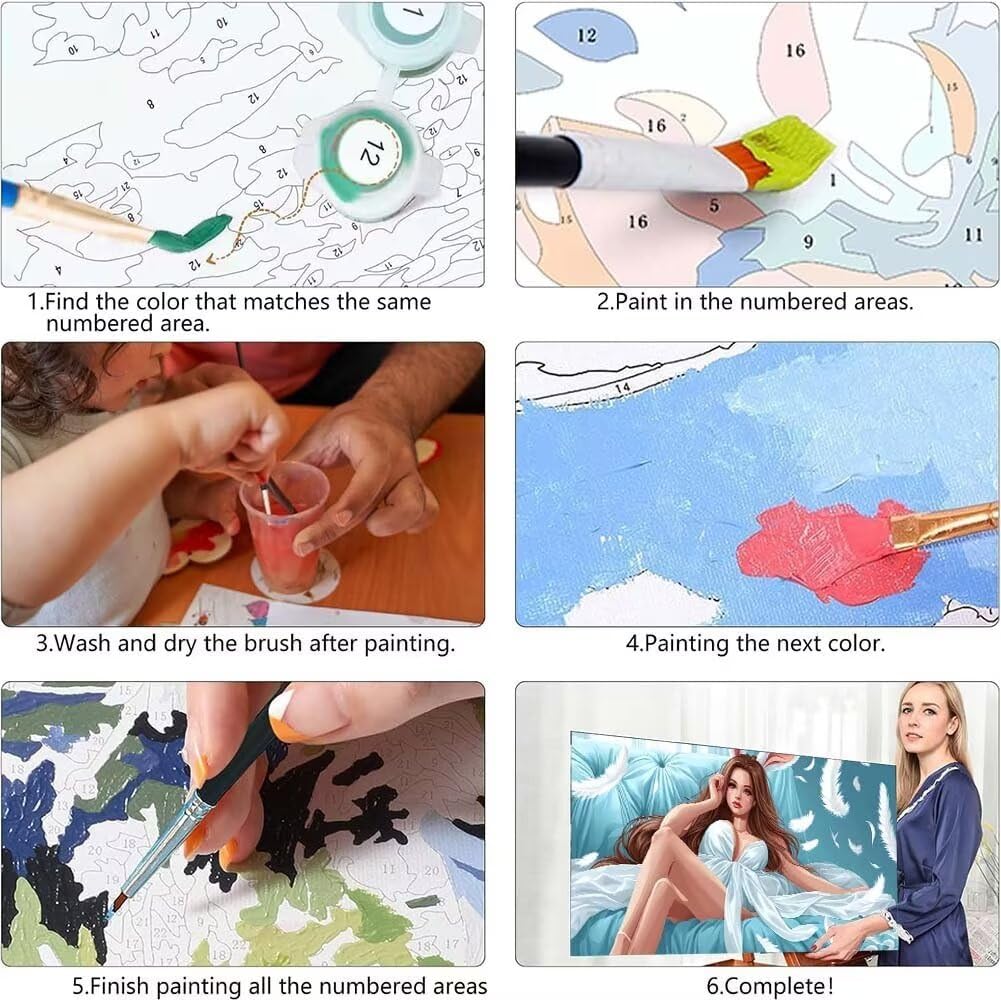 1.Find the color that matches the same numbered area.

2.Paint in the numbered areas.

3.Wash and dry the brush after painting.

4.Painting the next color.

5.Finish painting all the numbered areas

6.Complete!