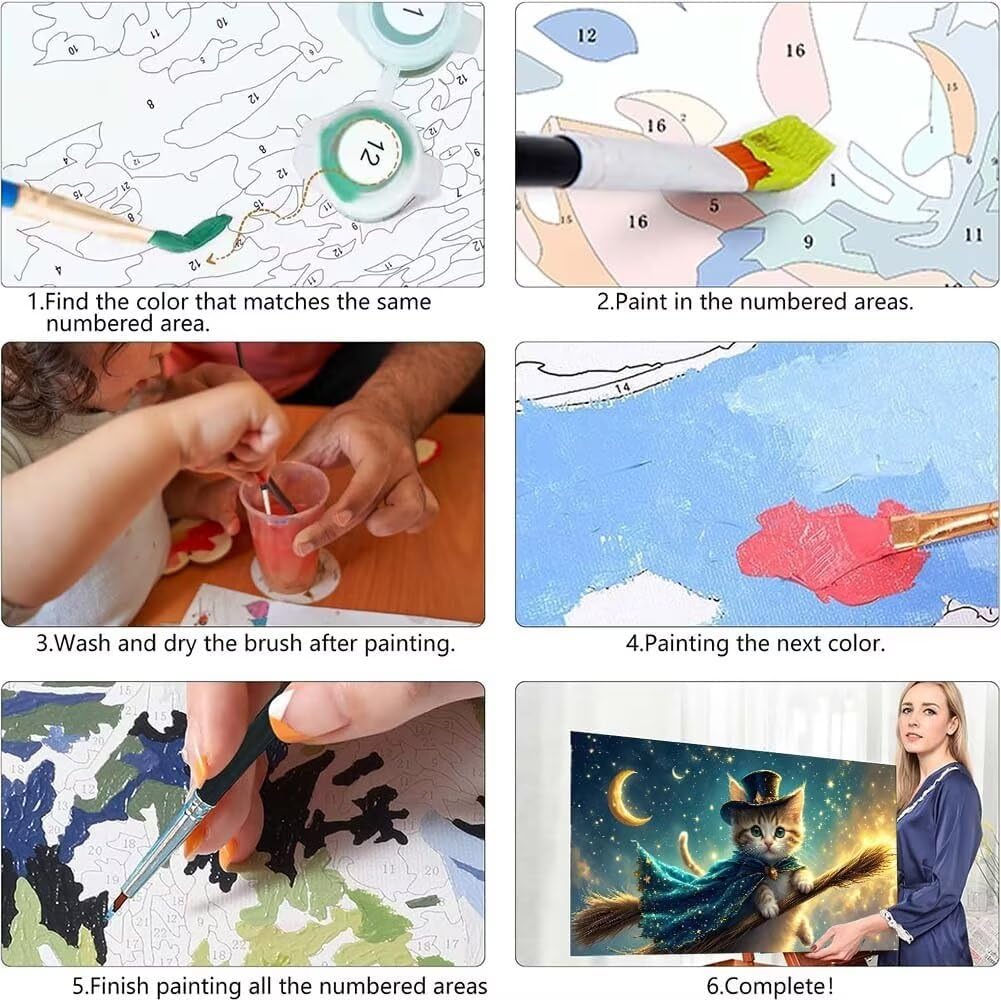 1.Find the color that matches the same numbered area.

2.Paint in the numbered areas.

3.Wash and dry the brush after painting.

4.Painting the next color.

5.Finish painting all the numbered areas

6.Complete!