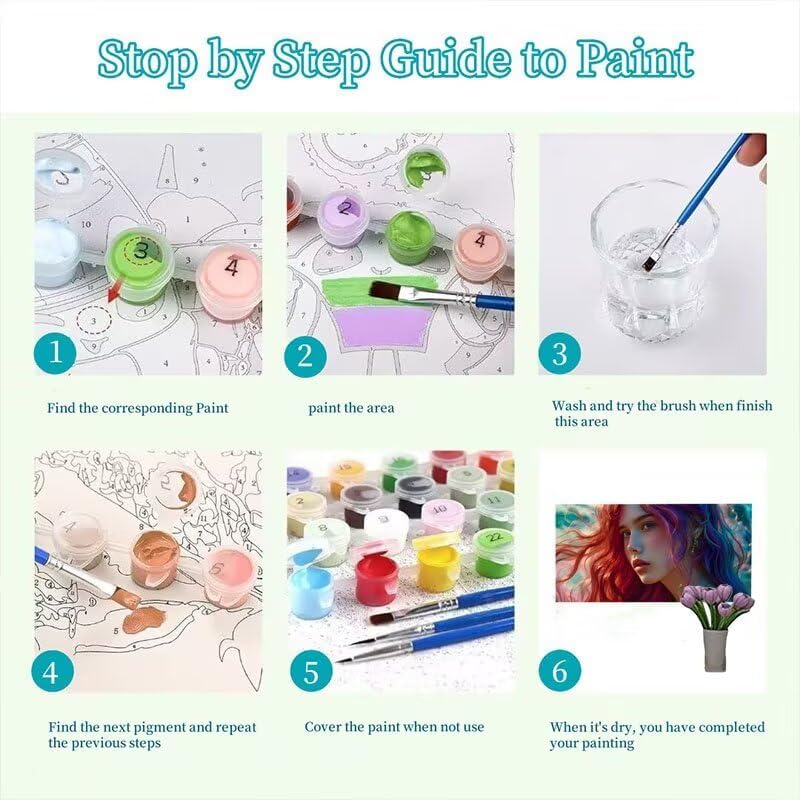 Stop by Step Guide to Paint

1

Find the corresponding Paint

2

paint the area

3

Wash and try the brush when finish this area

4

Find the next pigment and repeat the previous steps

5

Cover the paint when not use

6

When it's dry, you have completed your painting