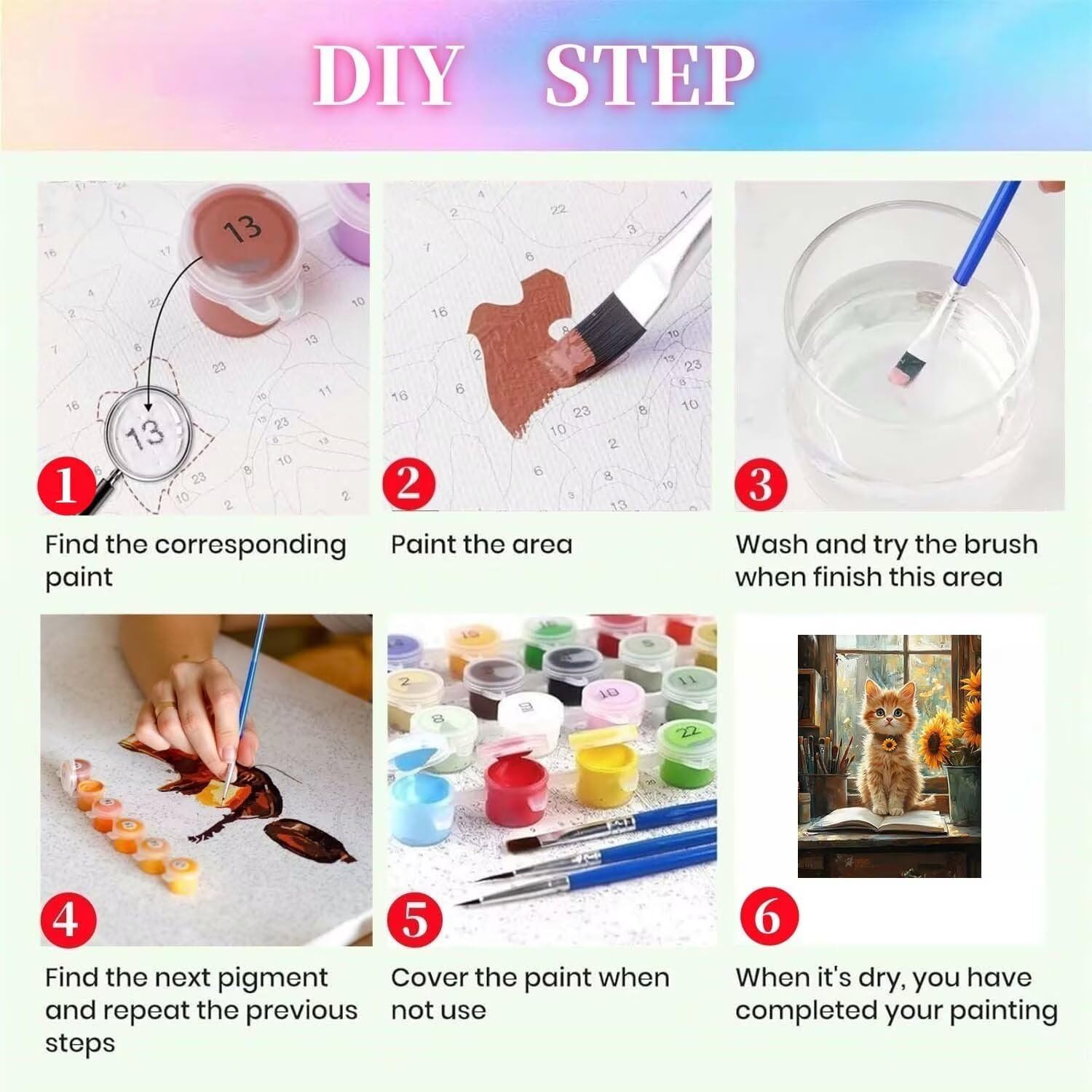 DIY STEP

13

13

1

Find the corresponding paint

2

Paint the area

3

Wash and try the brush when finish this area

4

Find the next pigment and repeat the previous steps

5

Cover the paint when not use

6

When it's dry, you have completed your painting