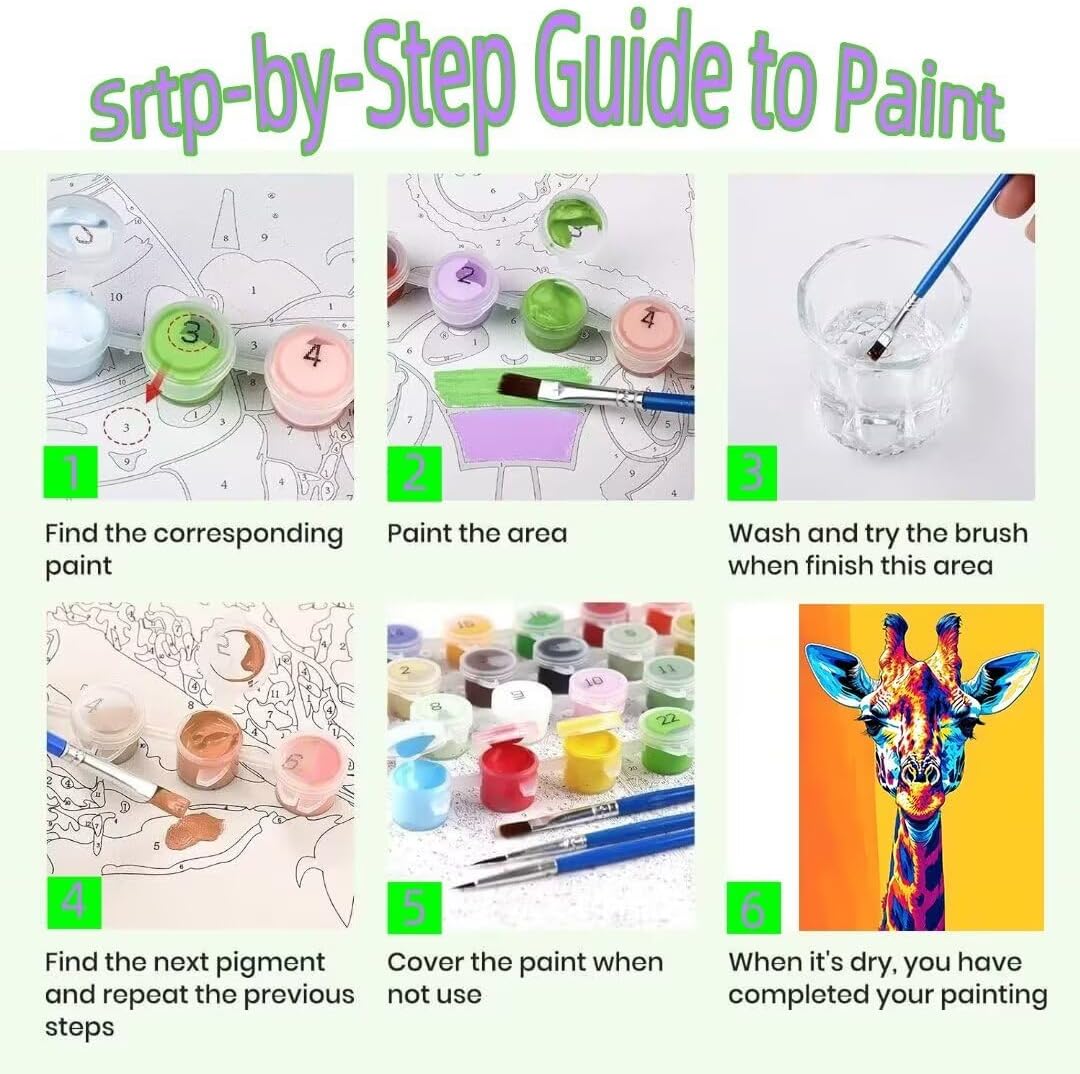 Srtp-by-Step Guide to Paint

1
Find the corresponding paint

2
Paint the area

3
Wash and try the brush when finish this area

4
Find the next pigment and repeat the previous steps

5
Cover the paint when not use

6
When it's dry, you have completed your painting