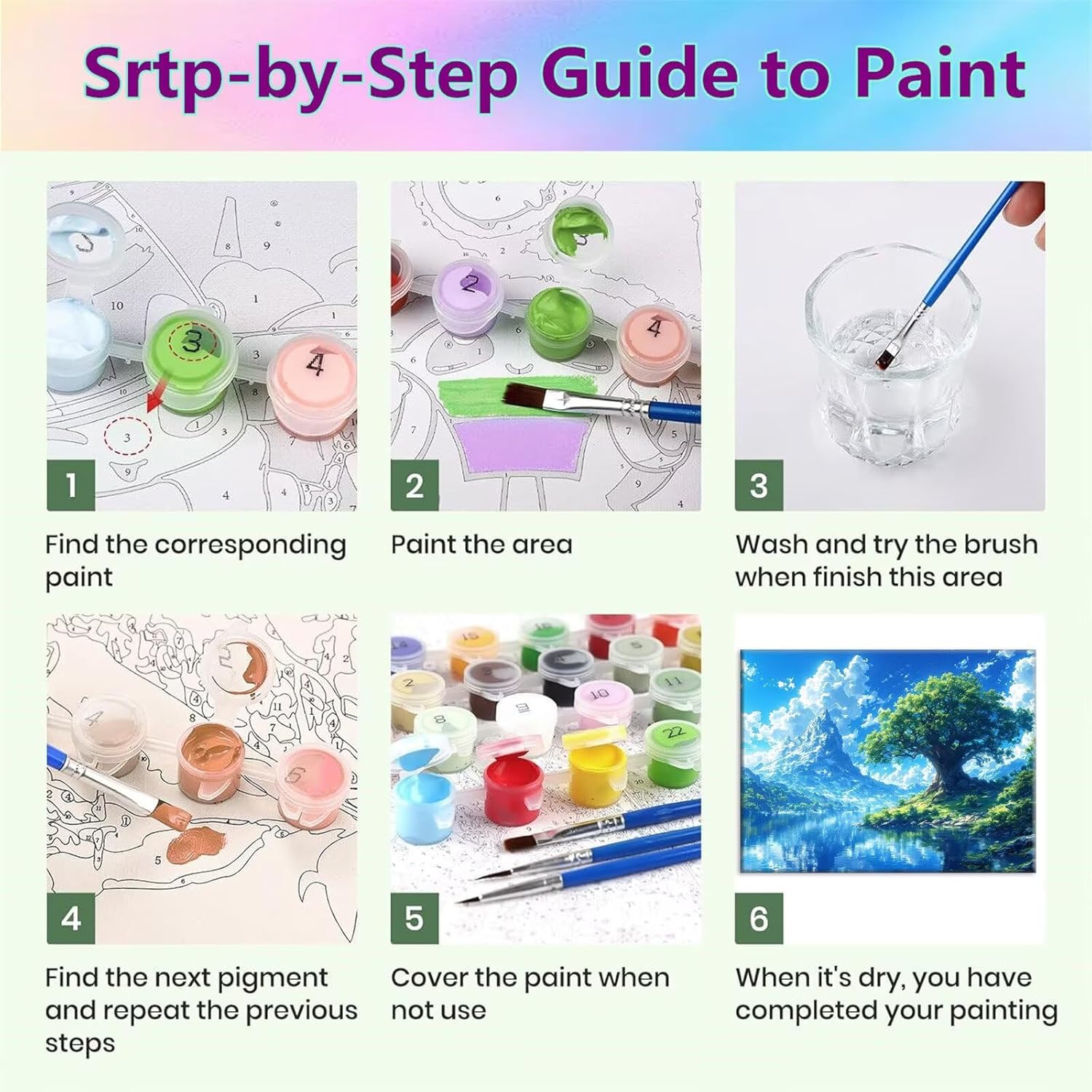 Srtp-by-Step Guide to Paint

1

Find the corresponding paint

2

Paint the area

3

Wash and try the brush when finish this area

4

Find the next pigment and repeat the previous steps

5

Cover the paint when not use

6

When it's dry, you have completed your painting