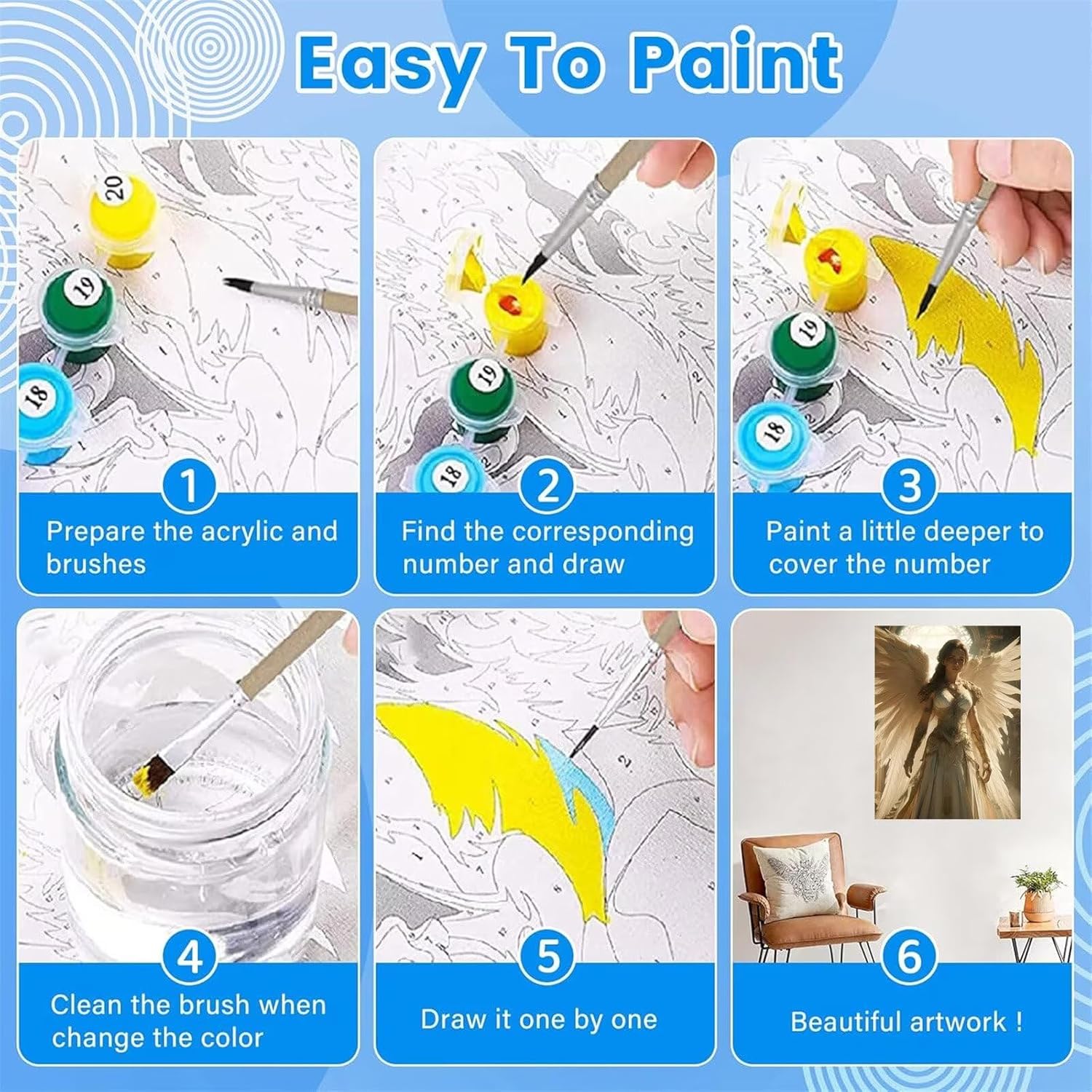 Easy To Paint

20
19
18
1
Prepare the acrylic and brushes

19
18
2
Find the corresponding number and draw

19
18
3
Paint a little deeper to cover the number

4
Clean the brush when change the color

5
Draw it one by one

6
Beautiful artwork !