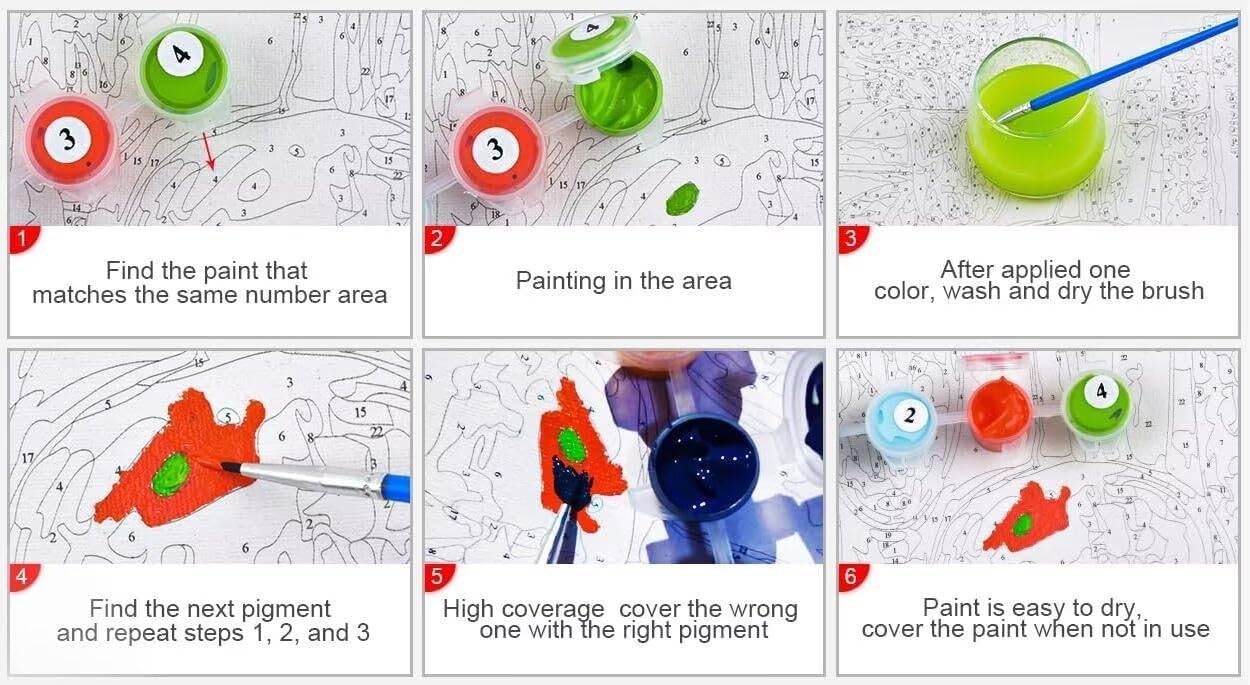 1

Find the paint that matches the same number area

2

Painting in the area

3

After applied one color, wash and dry the brush

4

Find the next pigment and repeat steps 1, 2, and 3

5

High coverage cover the wrong one with the right pigment

6

Paint is easy to dry, cover the paint when not in use