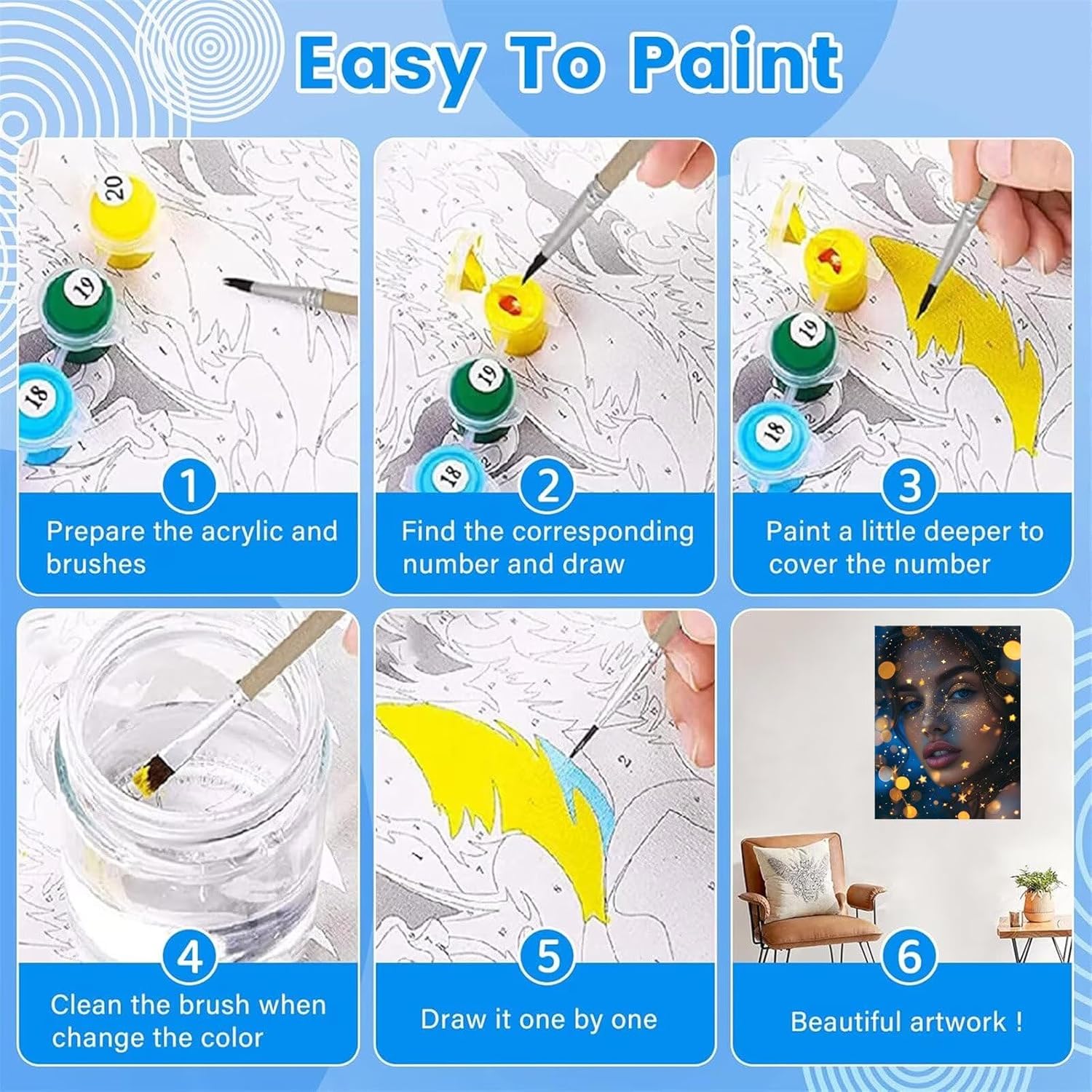 Easy To Paint

20
19
18
1
Prepare the acrylic and brushes

19
18
2
Find the corresponding number and draw

19
18
3
Paint a little deeper to cover the number

4
Clean the brush when change the color

5
Draw it one by one

6
Beautiful artwork !